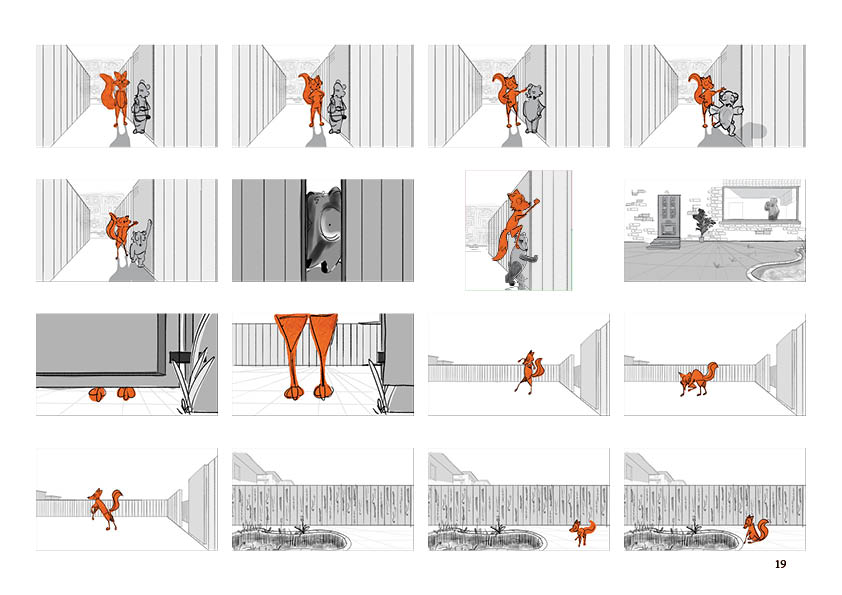 19