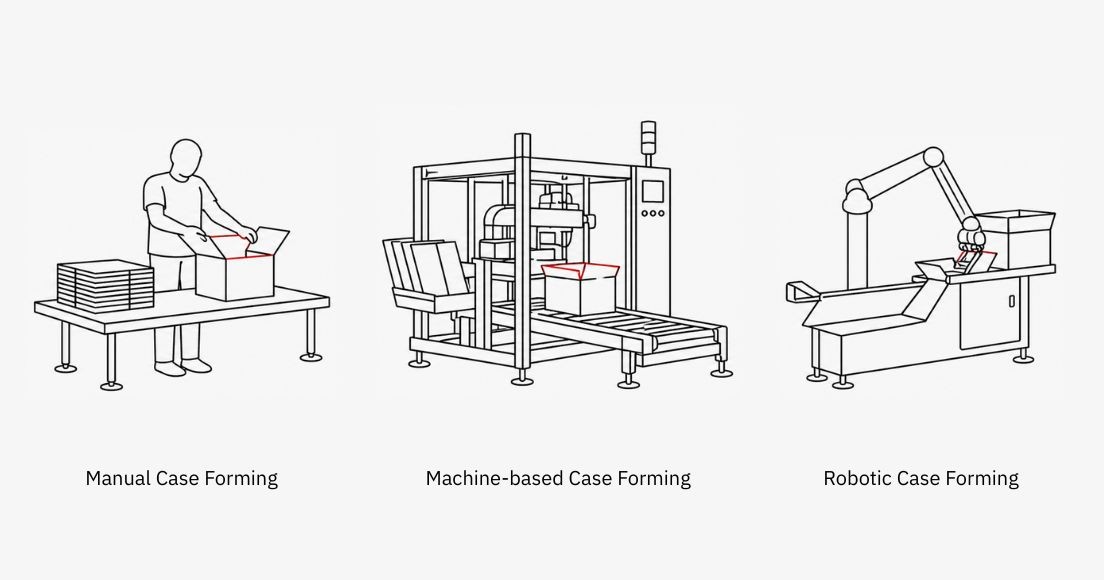 Manual Case Forming

Machine-based Case Forming

Robotic Case Forming