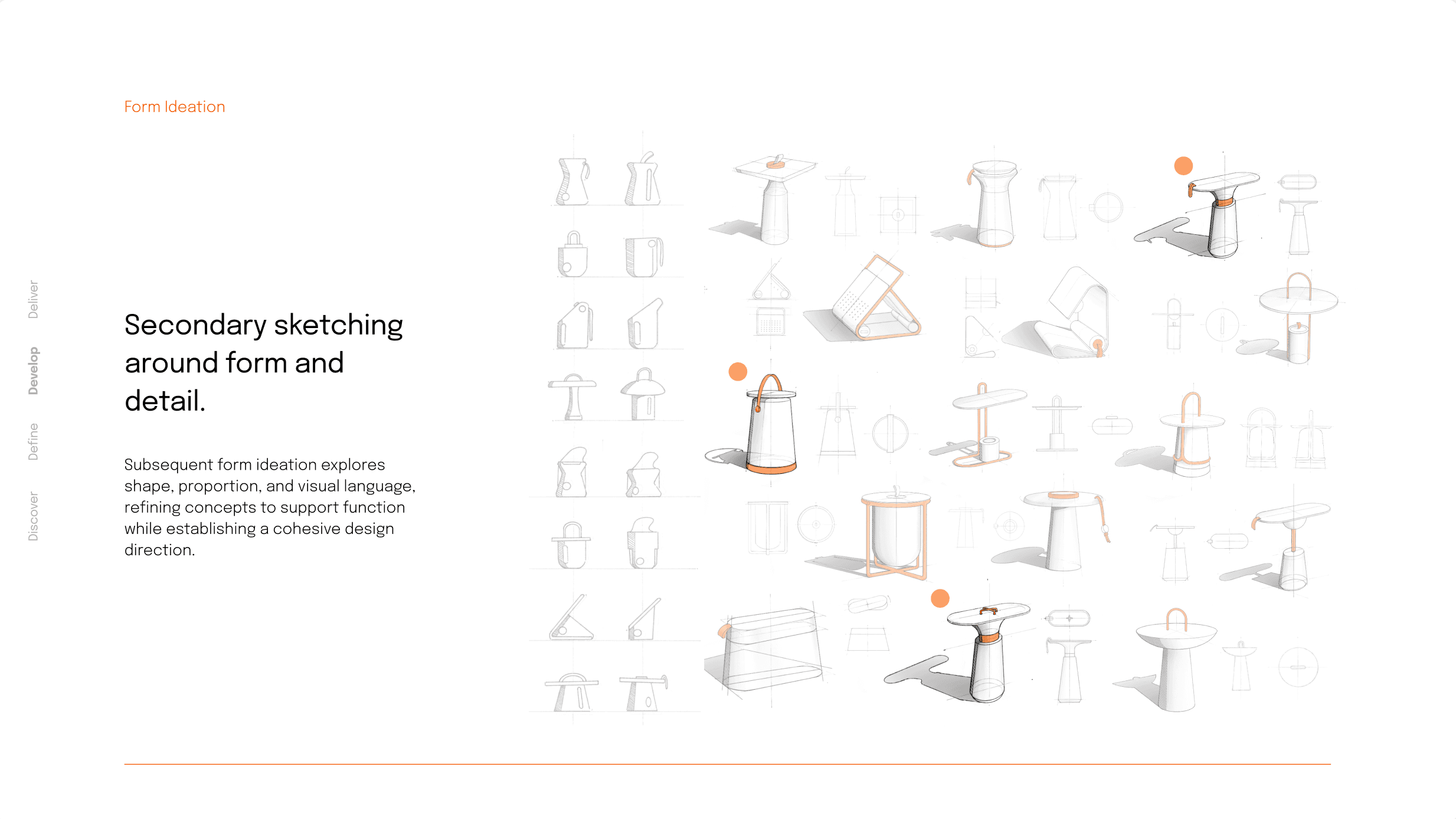 Form Ideation

Deliver

Develop

Define

Discover

Secondary sketching around form and detail.

Subsequent form ideation explores shape, proportion, and visual language, refining concepts to support function while establishing a cohesive design direction.