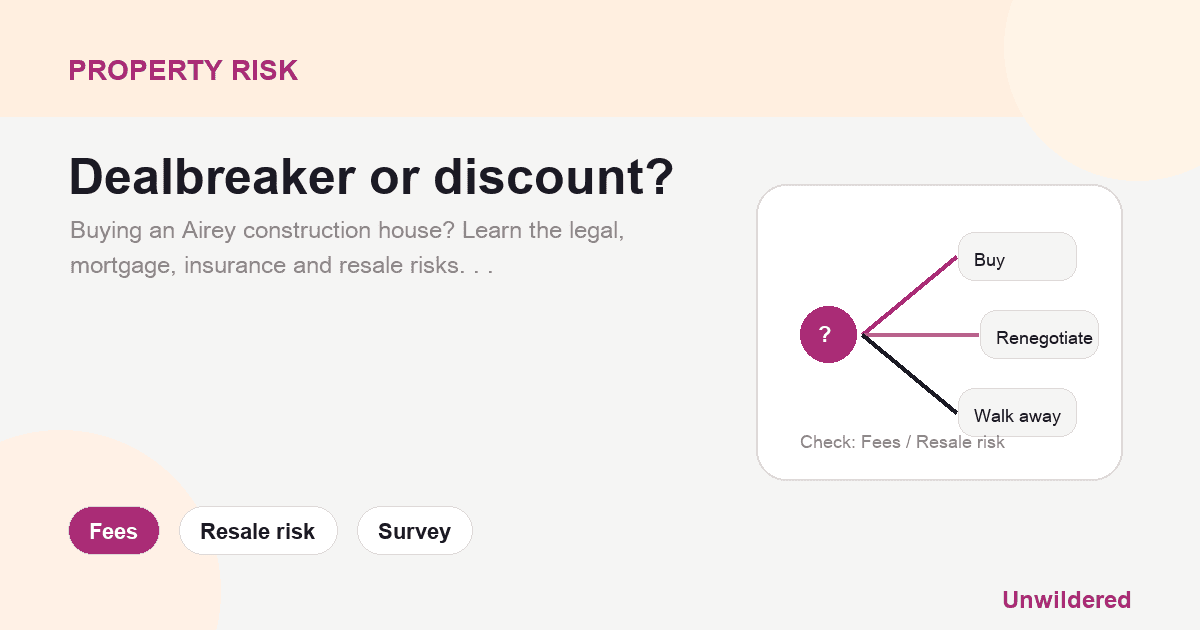 PROPERTY RISK

Dealbreaker or discount?

Buying an Airey construction house? Learn the legal, mortgage, insurance and resale risks. . .

?

Buy

Renegotiate

Walk away

Check: Fees / Resale risk

Fees

Resale risk

Survey

Unwildered