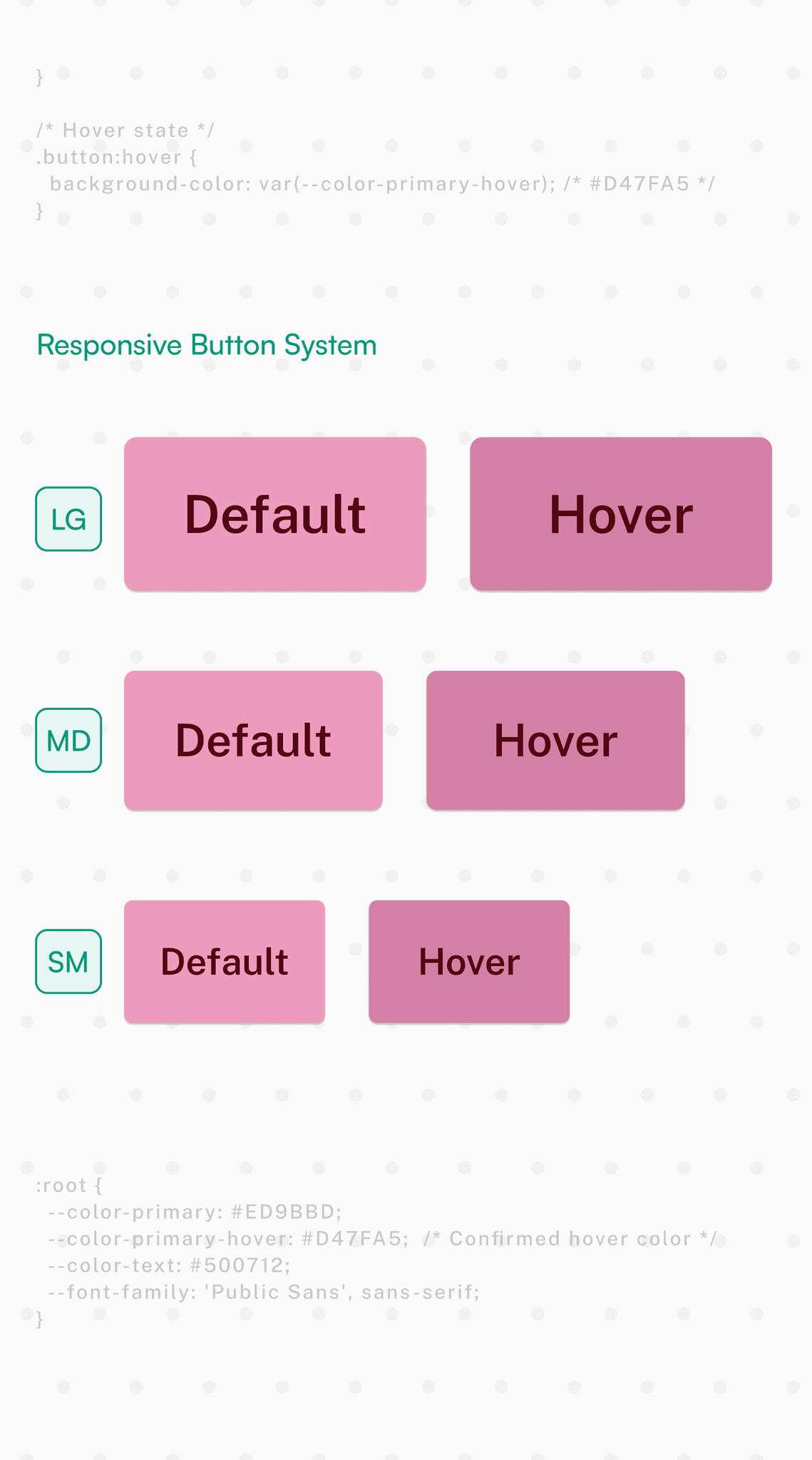 }

/* Hover state */
.button:hover {
background-color: var(--color-primary-hover); /* #D47FA5 */
}

Responsive Button System

LG

Default

Hover

MD

Default

Hover

SM

Default

Hover

:root {
--color-primary: #ED9BBD;
--color-primary-hover: #D47FA5; /* Confirmed hover color */
--color-text: #500712;
--font-family: 'Public Sans', sans-serif;
}