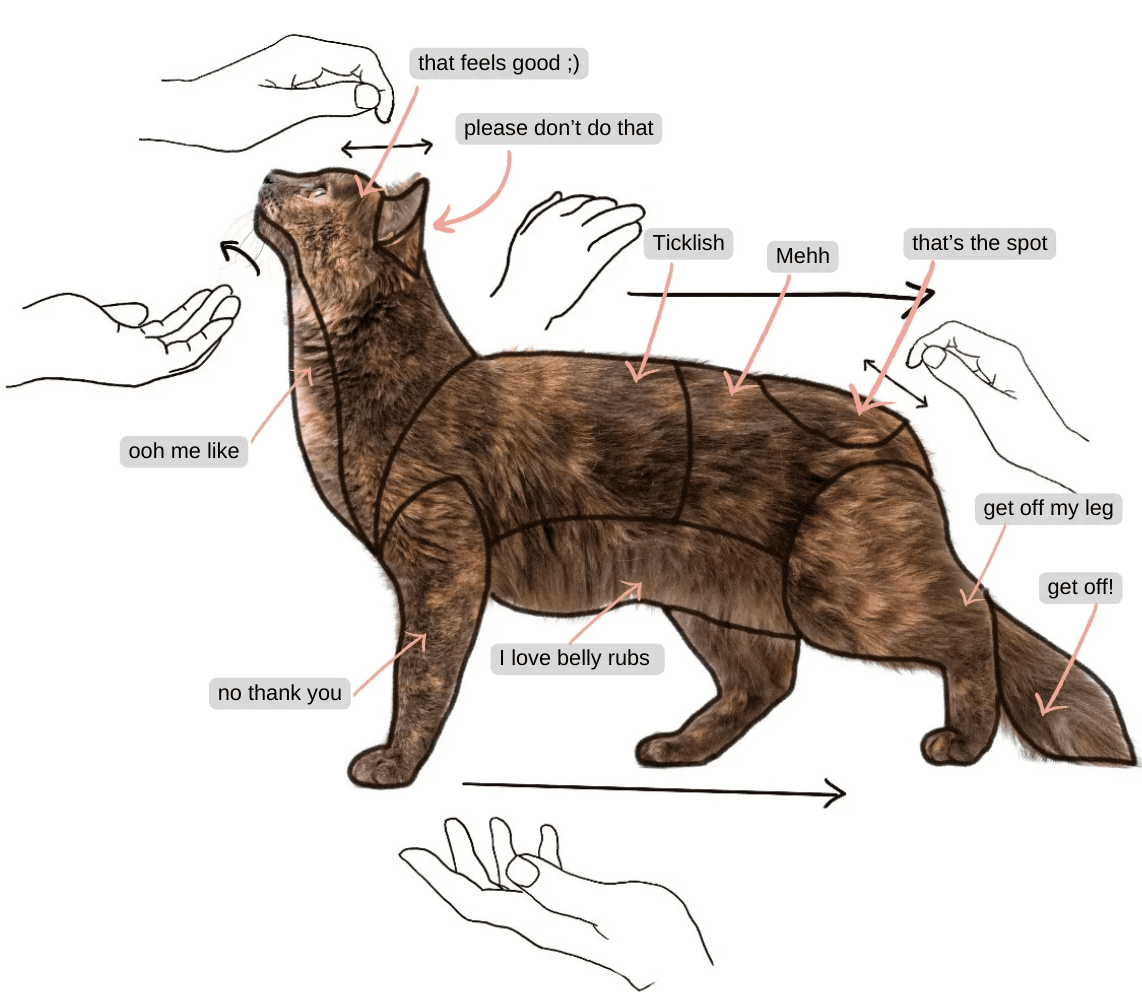 that feels good ;)

please don't do that

Ticklish

Mehh

that's the spot

ooh me like

get off my leg

get off!

I love belly rubs

no thank you