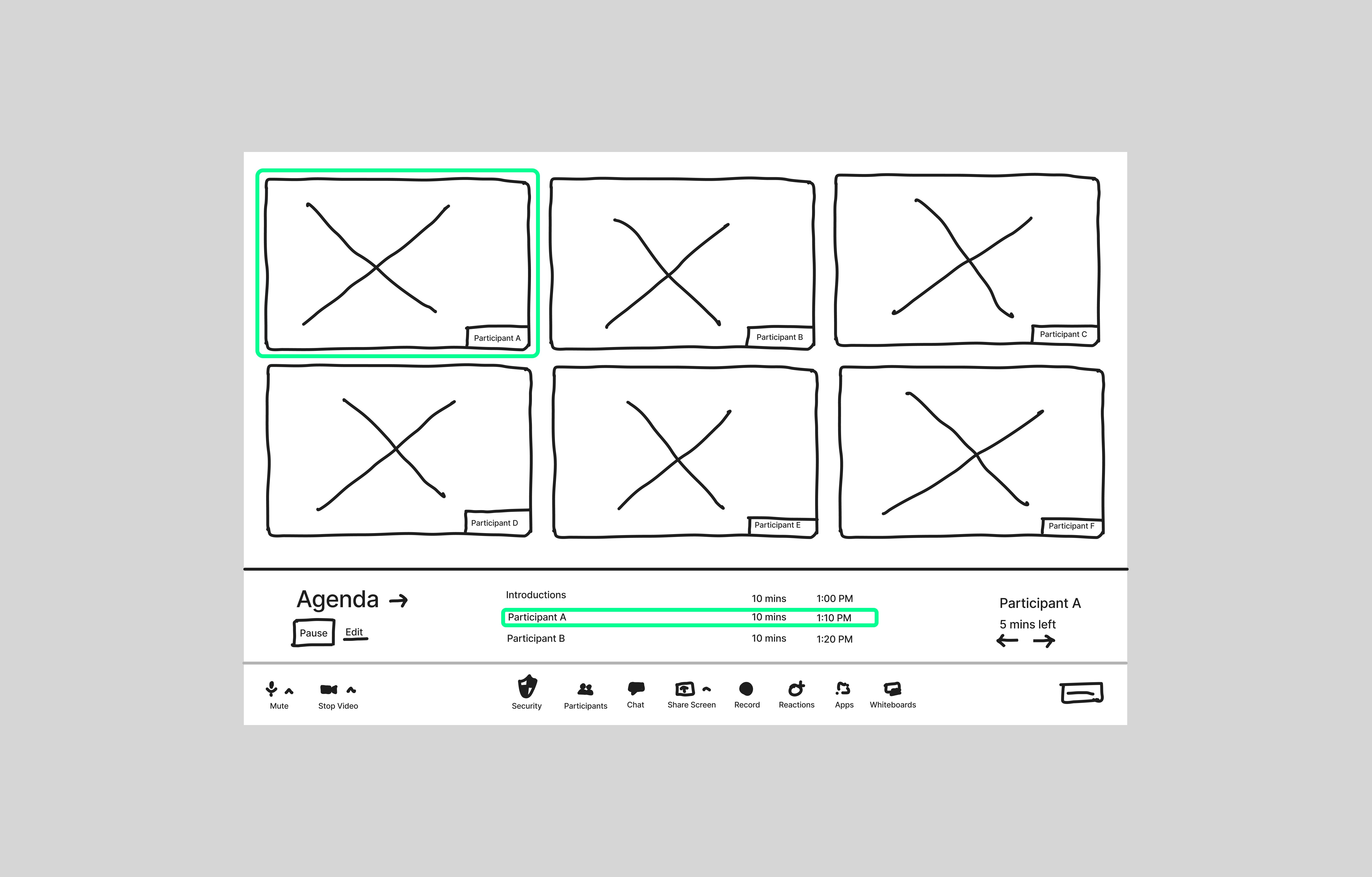 Participant A

Participant B

Participant C

Participant D

Participant E

Participant F

Agenda →

Pause Edit

| Introductions | 10 mins | 1:00 PM |
|---|---|---|
| Participant A | 10 mins | 1:10 PM |
| Participant B | 10 mins | 1:20 PM |

Participant A
5 mins left
← →

Mute Stop Video Security Participants Chat Share Screen Record Reactions Apps Whiteboards