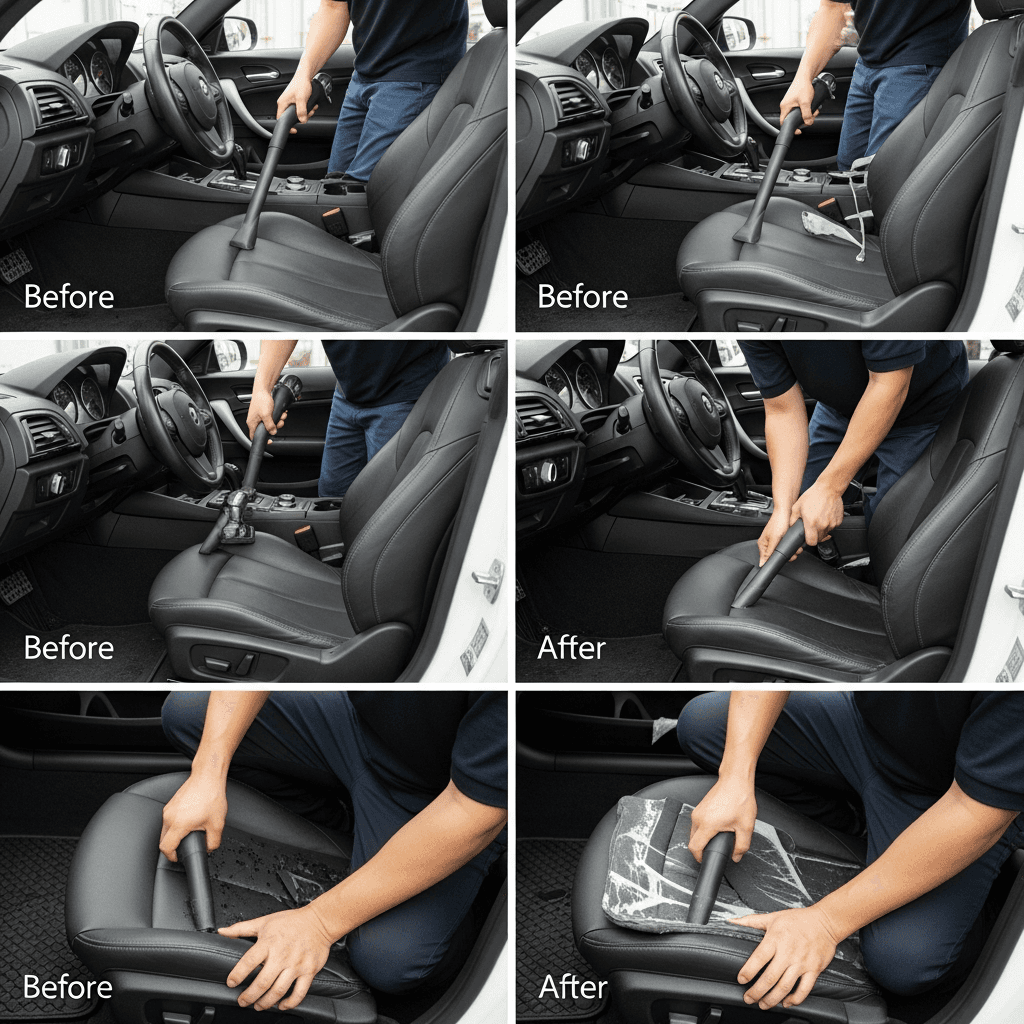 Before

Before

Before

After

Before

After