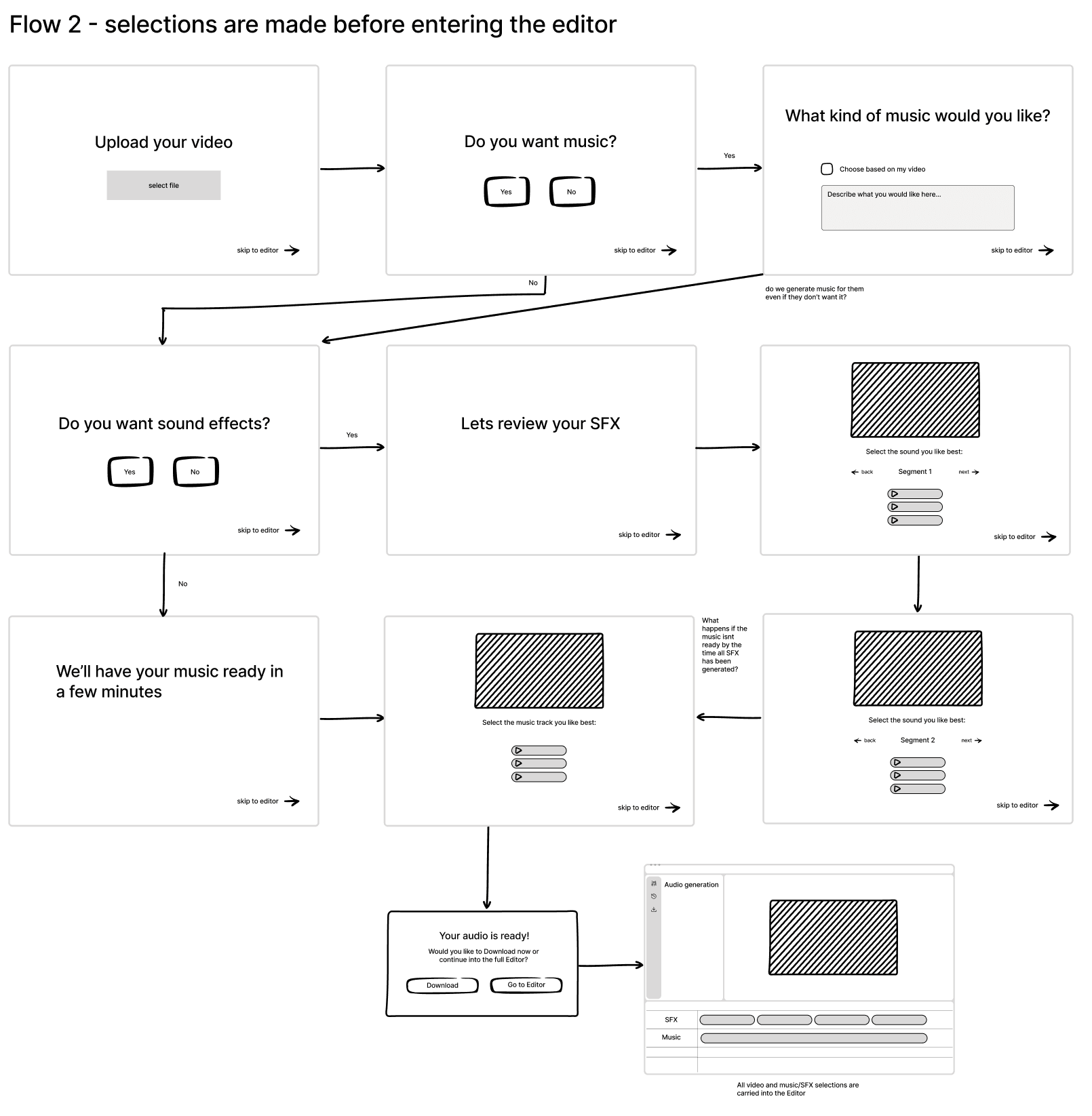 Flow 2 - selections are made before entering the editor

Upload your video

select file

skip to editor

Do you want music?

Yes

No

skip to editor

Yes

What kind of music would you like?

Choose based on my video

Describe what you would like here...

skip to editor

No

do we generate music for them even if they don't want it?

Do you want sound effects?

Yes

No

skip to editor

Yes

Lets review your SFX

skip to editor

Select the sound you like best:

back

Segment 1

next

skip to editor

No

We'll have your music ready in a few minutes

skip to editor

Select the music track you like best:

skip to editor

What happens if the music isnt ready by the time all SFX has been generated?

Select the sound you like best:

back

Segment 2

next

skip to editor

Your audio is ready!

Would you like to Download now or continue into the full Editor?

Download

Go to Editor

Audio generation

SFX

Music

All video and music/SFX selections are carried into the Editor