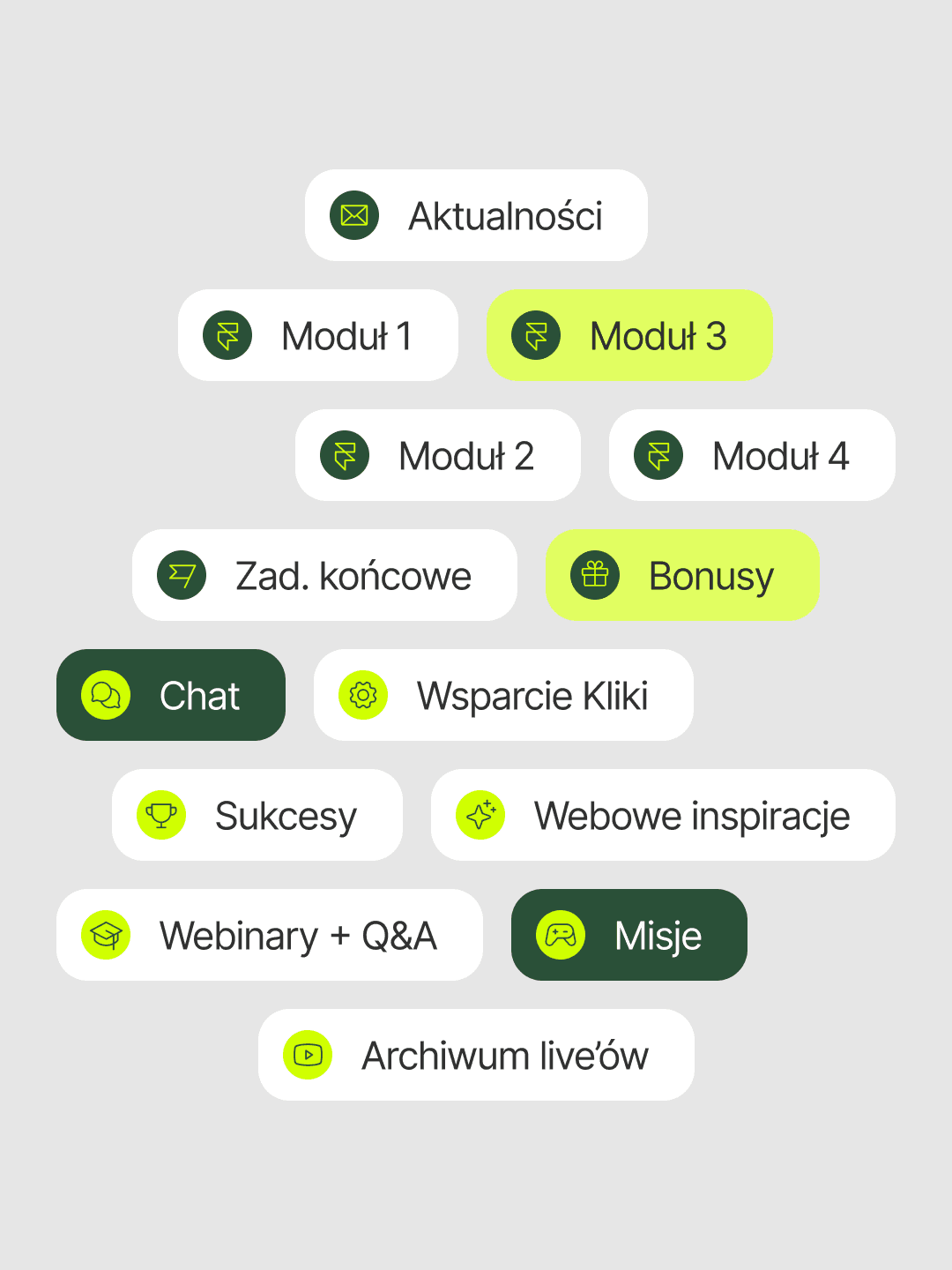 Aktualności

Moduł 1

Moduł 3

Moduł 2

Moduł 4

Zad. końcowe

Bonusy

Chat

Wsparcie Kliki

Sukcesy

Webowe inspiracje

Webinary + Q&A

Misje

Archiwum live'ów