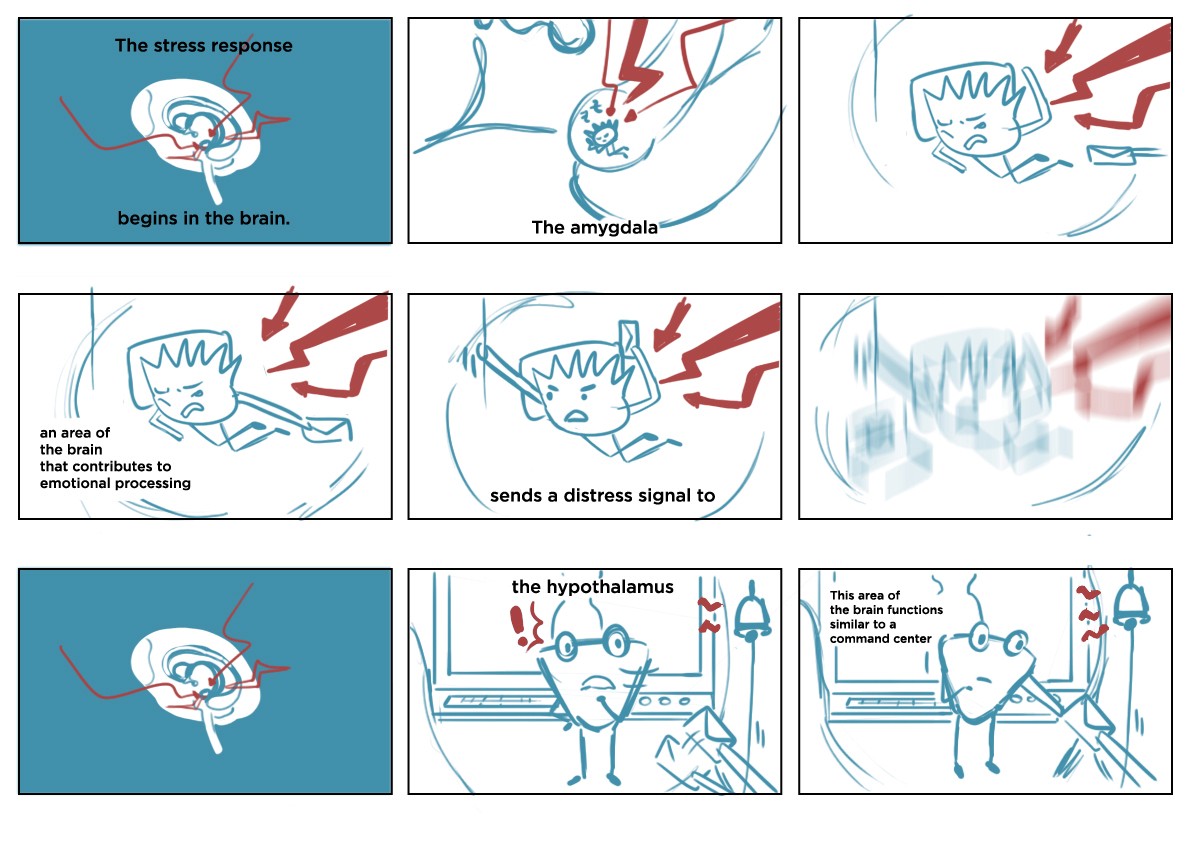 The stress response

begins in the brain.

The amygdala

an area of the brain that contributes to emotional processing

sends a distress signal to

the hypothalamus

This area of the brain functions similar to a command center