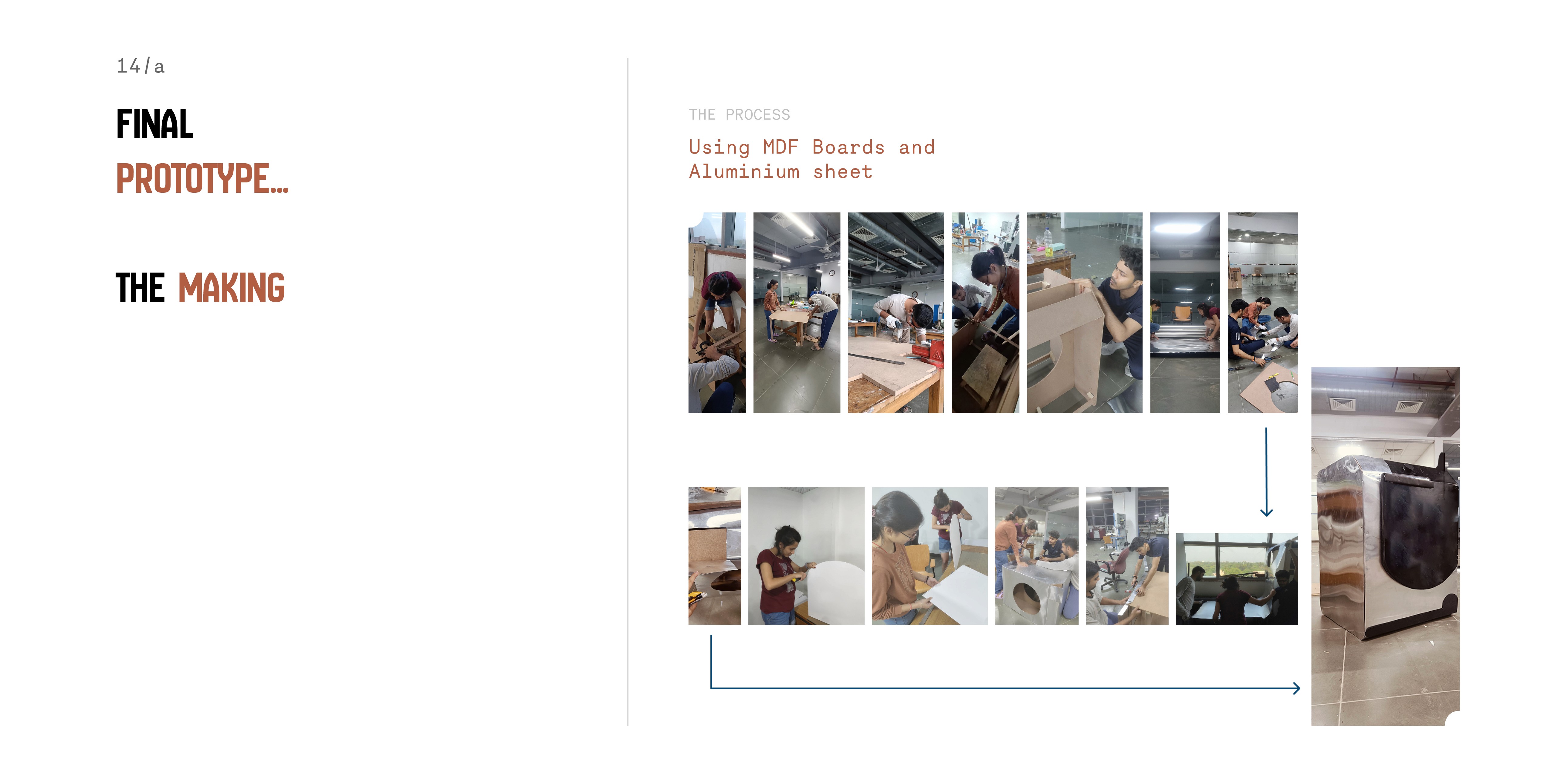 14/a

FINAL
PROTOTYPE...

THE MAKING

THE PROCESS

Using MDF Boards and Aluminium sheet