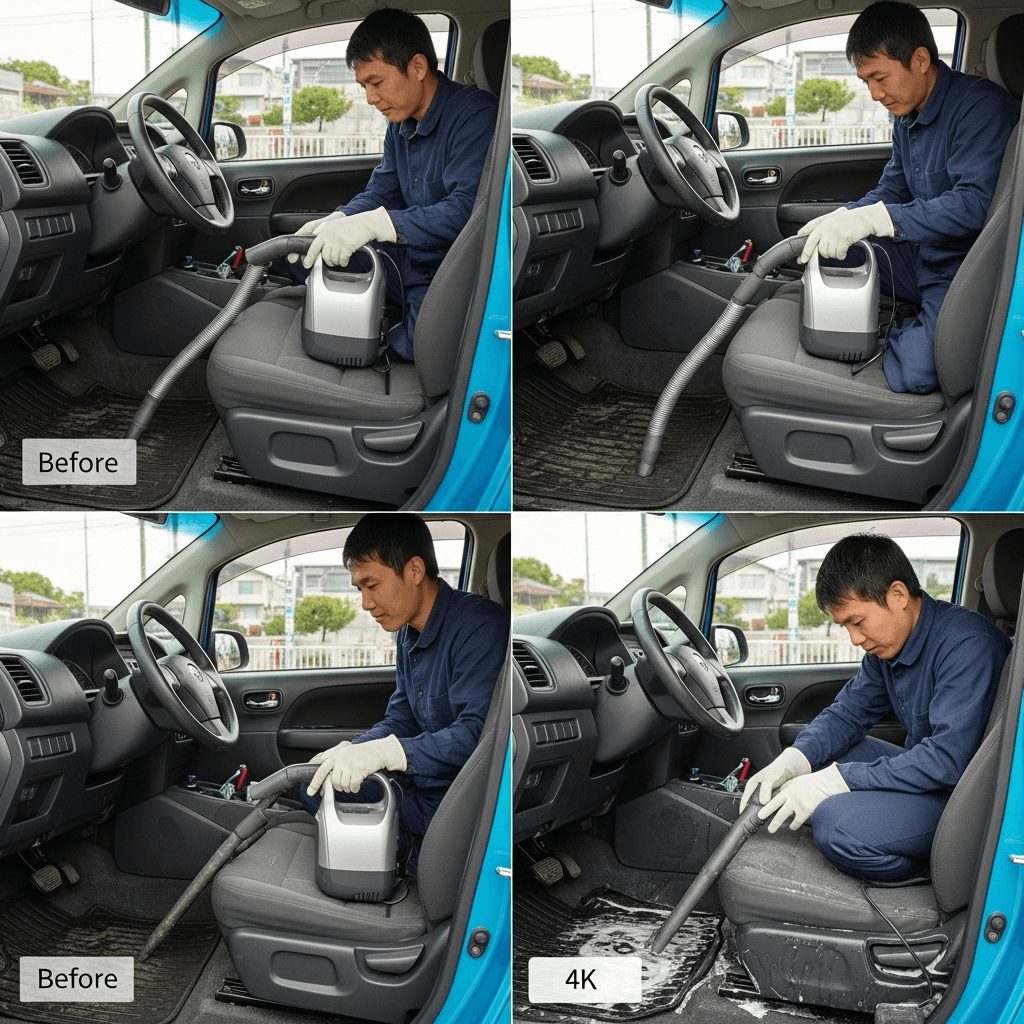 Before

Before

4K