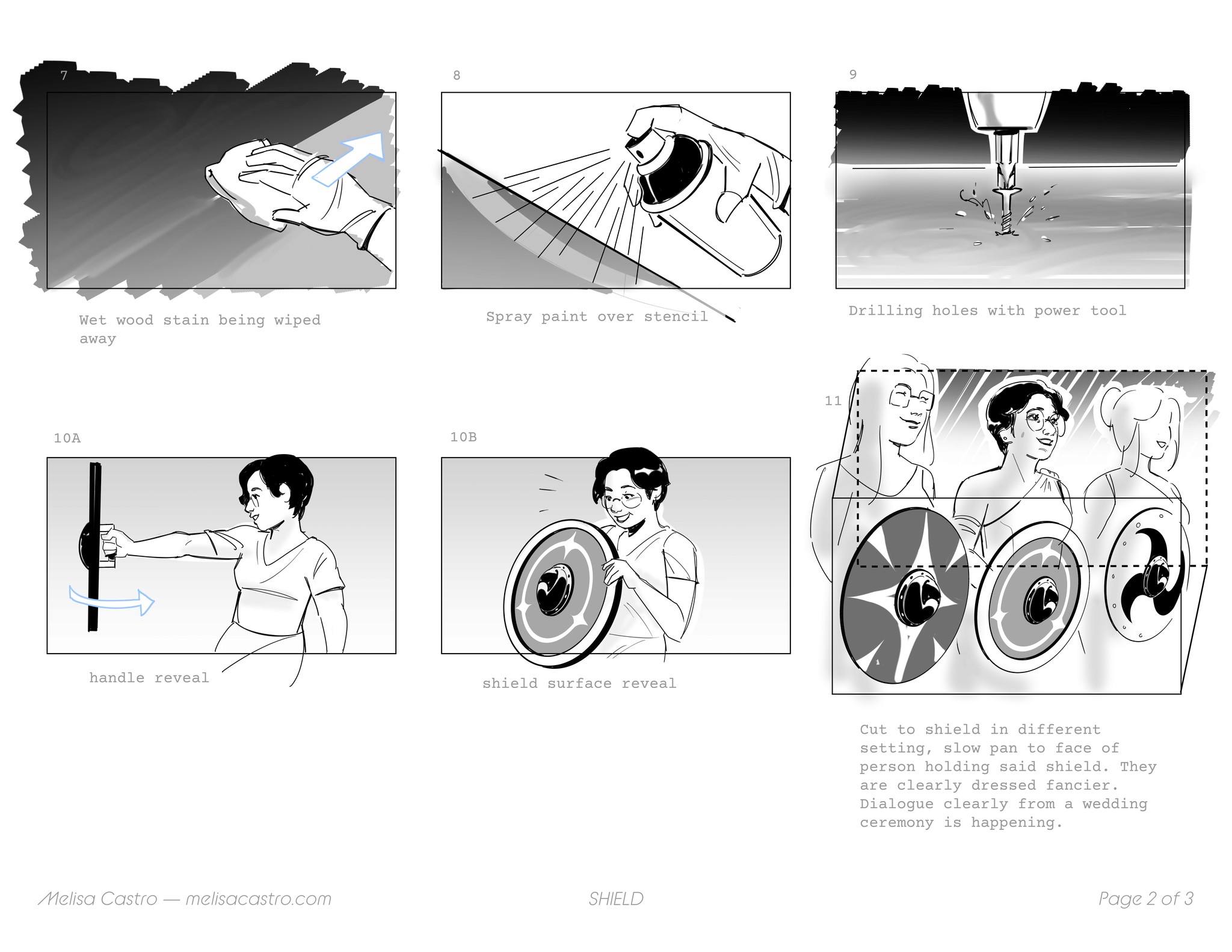 7

Wet wood stain being wiped away

8

Spray paint over stencil

9

Drilling holes with power tool

10A

handle reveal

10B

shield surface reveal

11

Cut to shield in different setting, slow pan to face of person holding said shield. They are clearly dressed fancier. Dialogue clearly from a wedding ceremony is happening.

Melisa Castro — melisacastro.com

SHIELD

Page 2 of 3