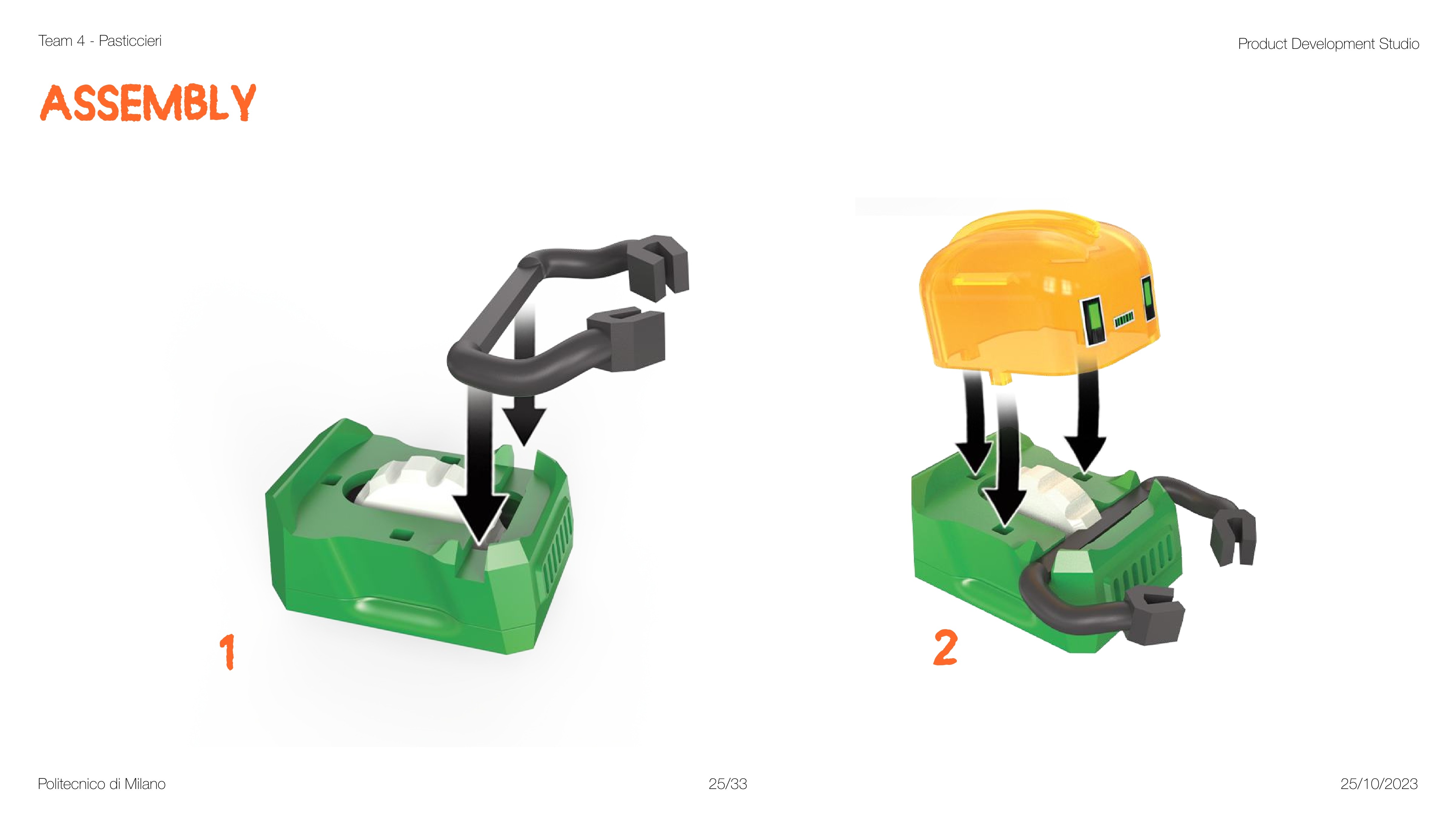 Team 4 - Pasticcieri

Product Development Studio

ASSEMBLY

1

2

Politecnico di Milano

25/33

25/10/2023