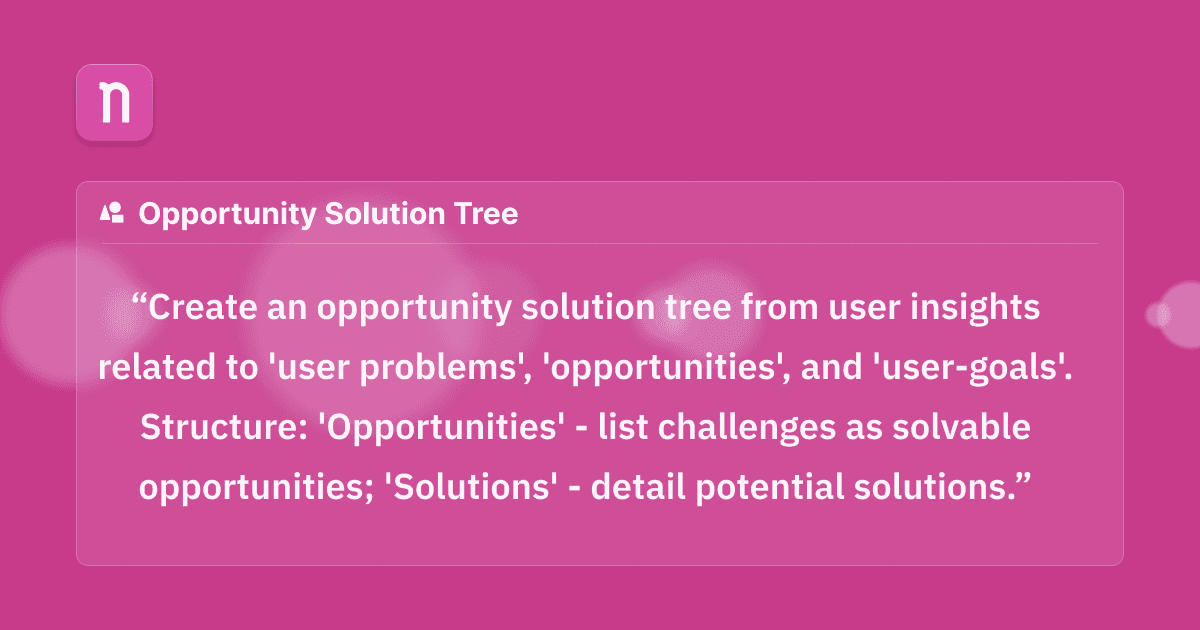 n

Opportunity Solution Tree

"Create an opportunity solution tree from user insights related to 'user problems', 'opportunities', and 'user-goals'. Structure: 'Opportunities' - list challenges as solvable opportunities; 'Solutions' - detail potential solutions."