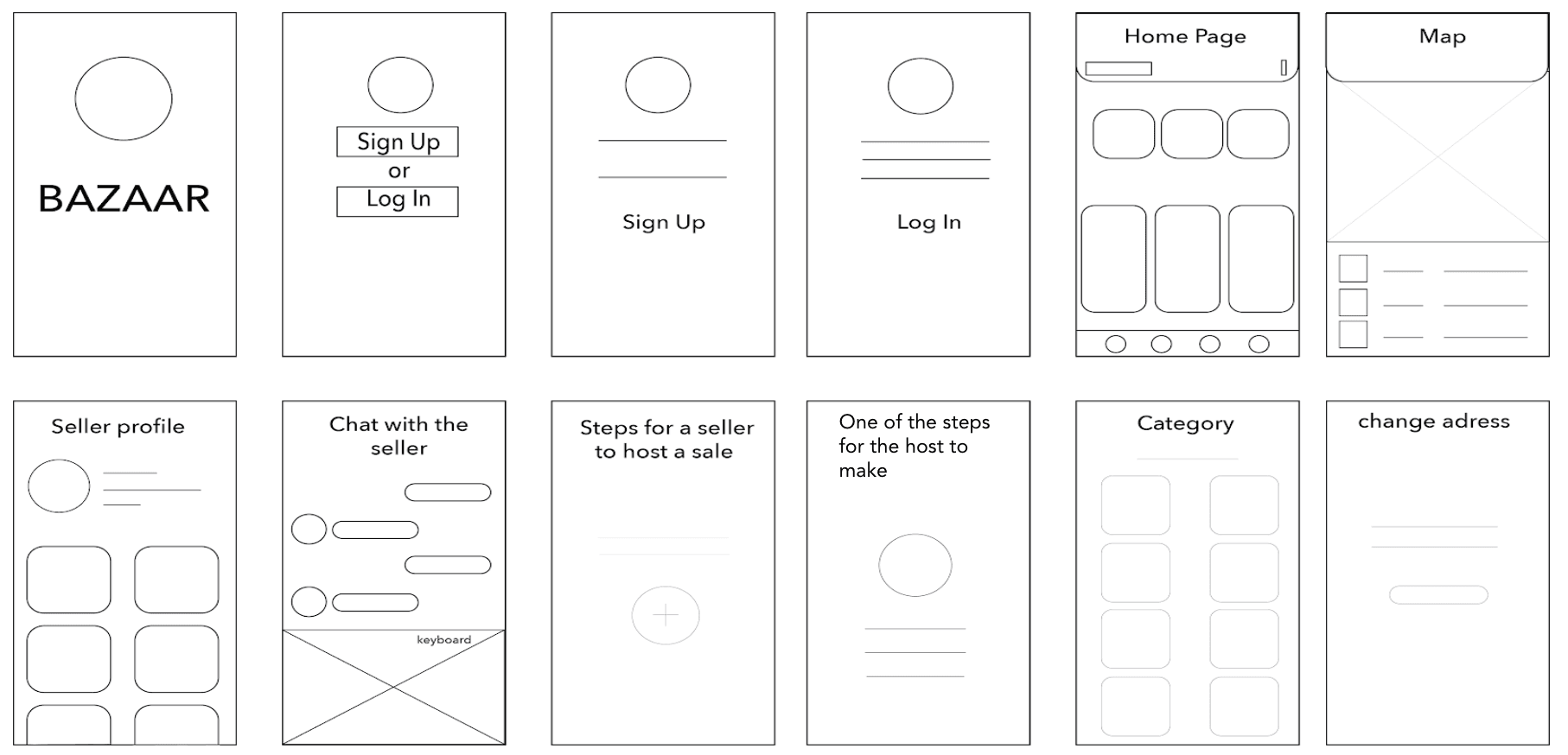 BAZAAR

Sign Up
or
Log In

Sign Up

Log In

Home Page

Map

Seller profile

Chat with the seller

keyboard

Steps for a seller to host a sale

One of the steps for the host to make

Category

change adress