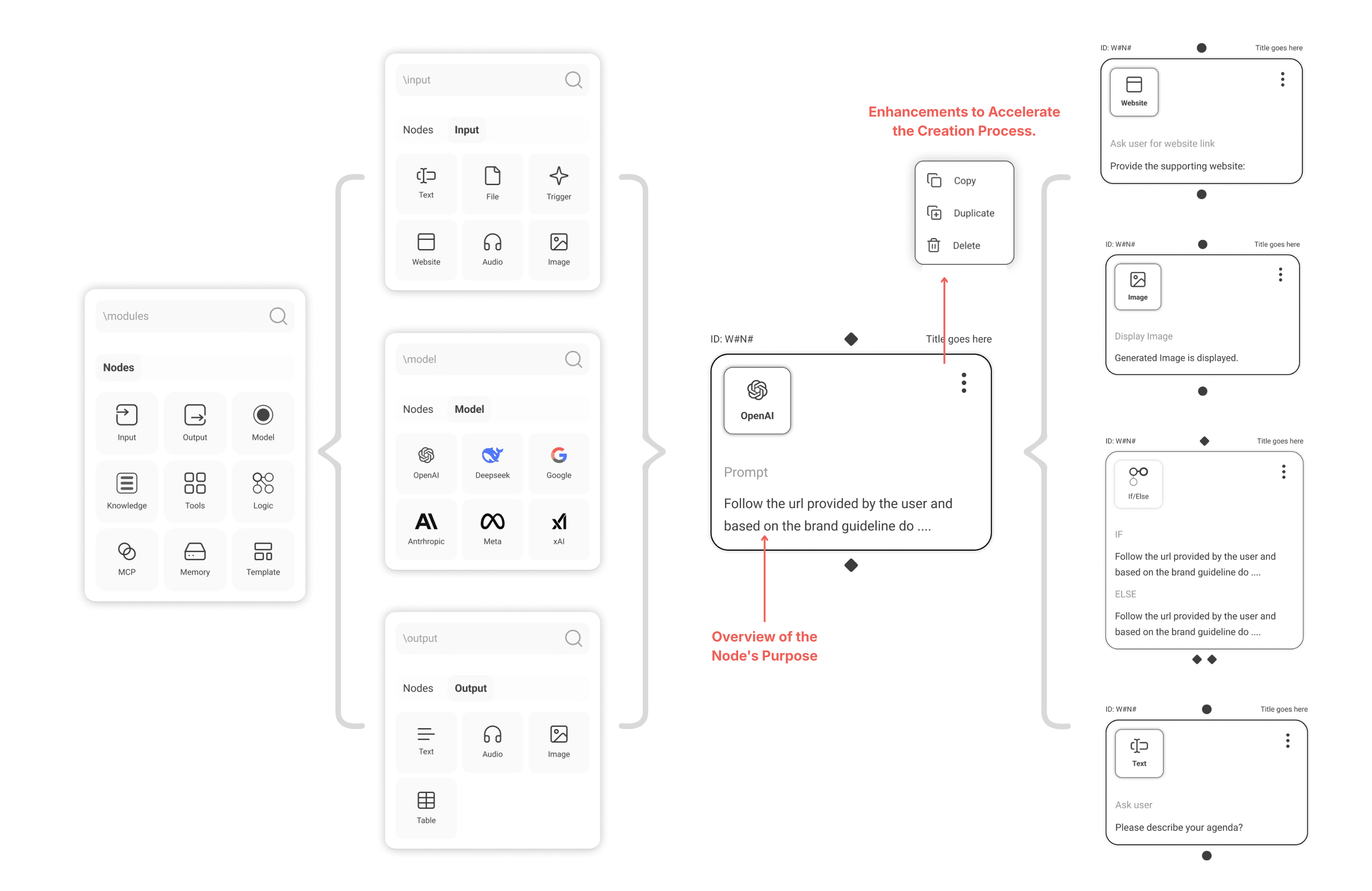 \modules

Nodes

Input
Output
Model
Knowledge
Tools
Logic
MCP
Memory
Template

\input

Nodes Input

Text
File
Trigger
Website
Audio
Image

\model

Nodes Model

OpenAI
Deepseek
Google
Antrhropic
Meta
xAI

\output

Nodes Output

Text
Audio
Image
Table

Enhancements to Accelerate the Creation Process.

Copy
Duplicate
Delete

ID: W#N#
Title goes here

OpenAI

Prompt

Follow the url provided by the user and based on the brand guideline do ....

Overview of the Node's Purpose

ID: W#N#
Title goes here

Website

Ask user for website link

Provide the supporting website:

ID: W#N#
Title goes here

Image

Display Image

Generated Image is displayed.

ID: W#N#
Title goes here

If/Else

IF

Follow the url provided by the user and based on the brand guideline do ....

ELSE

Follow the url provided by the user and based on the brand guideline do ....

ID: W#N#
Title goes here

Text

Ask user

Please describe your agenda?