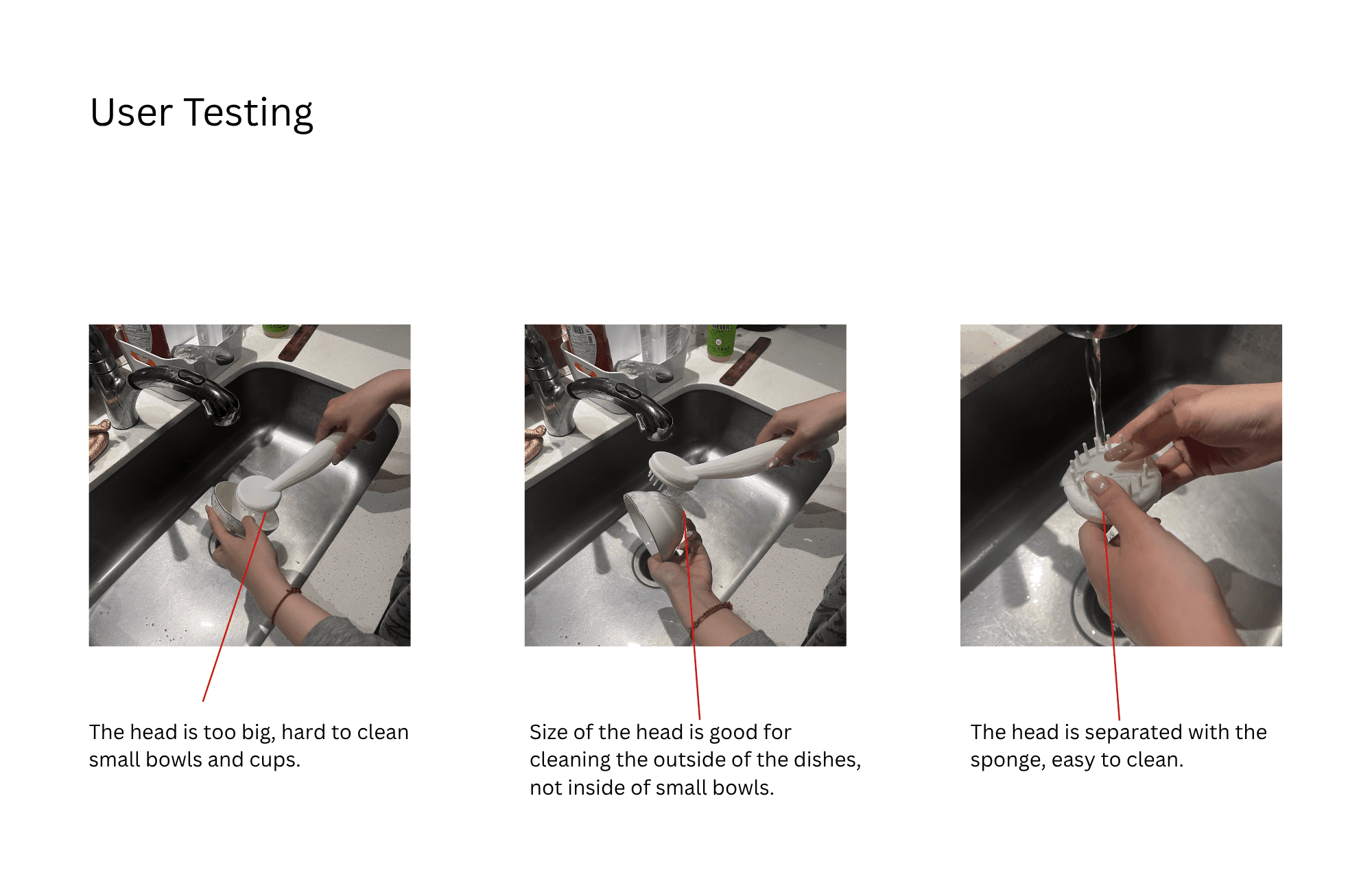 User Testing

The head is too big, hard to clean small bowls and cups.

Size of the head is good for cleaning the outside of the dishes, not inside of small bowls.

The head is separated with the sponge, easy to clean.