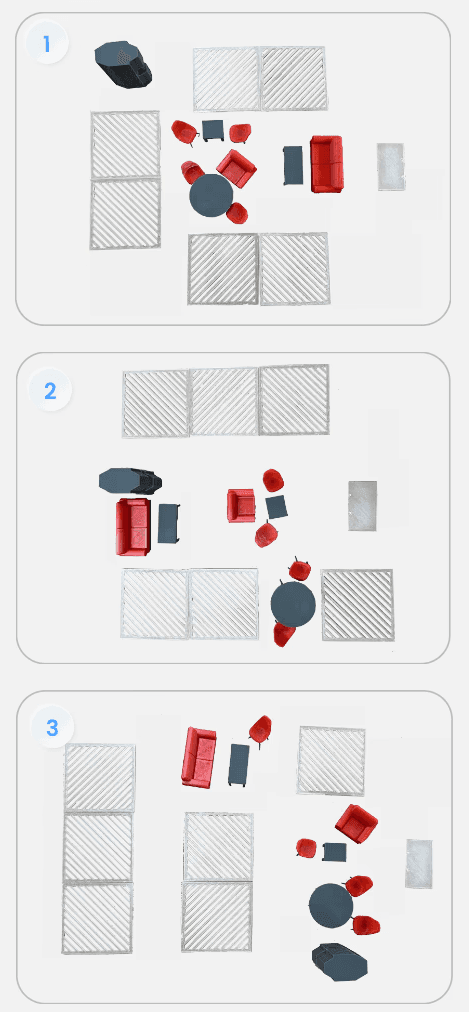 1

2

3