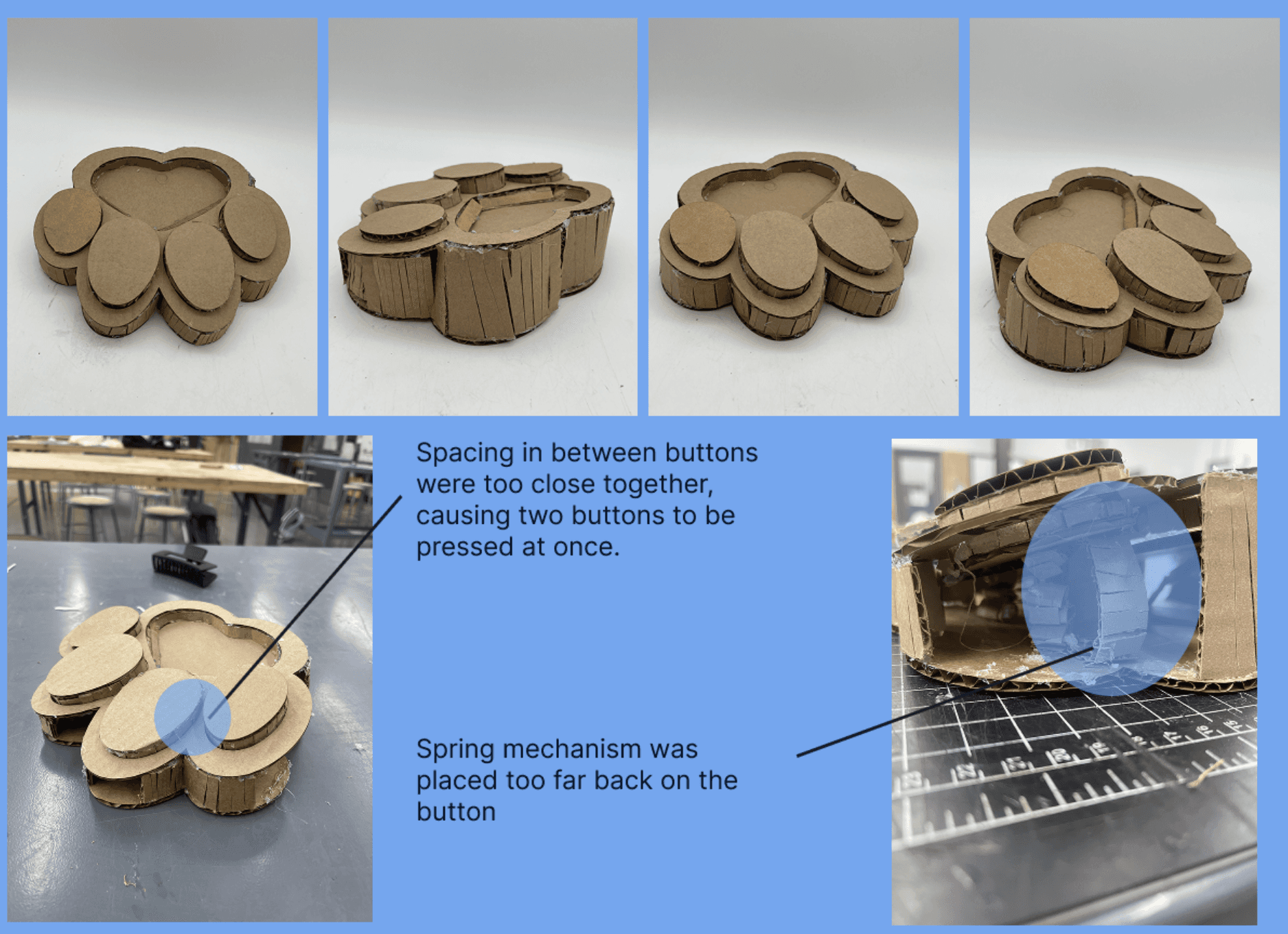 Spacing in between buttons were too close together, causing two buttons to be pressed at once.

Spring mechanism was placed too far back on the button