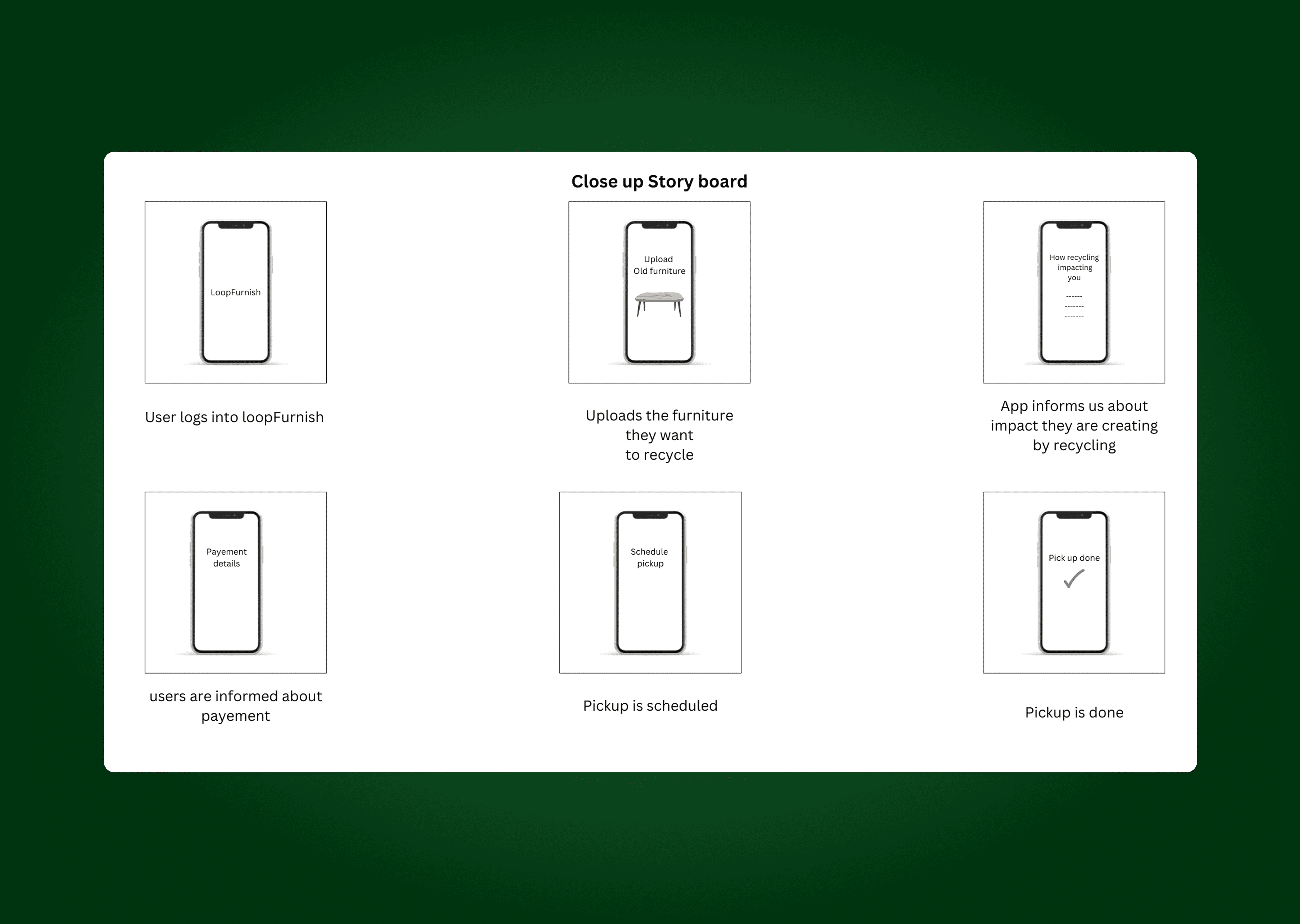 Close up Story board

LoopFurnish

User logs into loopFurnish

Upload
Old furniture

Uploads the furniture they want to recycle

How recycling impacting you

------
-------
-------

App informs us about impact they are creating by recycling

Payement details

users are informed about payement

Schedule pickup

Pickup is scheduled

Pick up done

Pickup is done