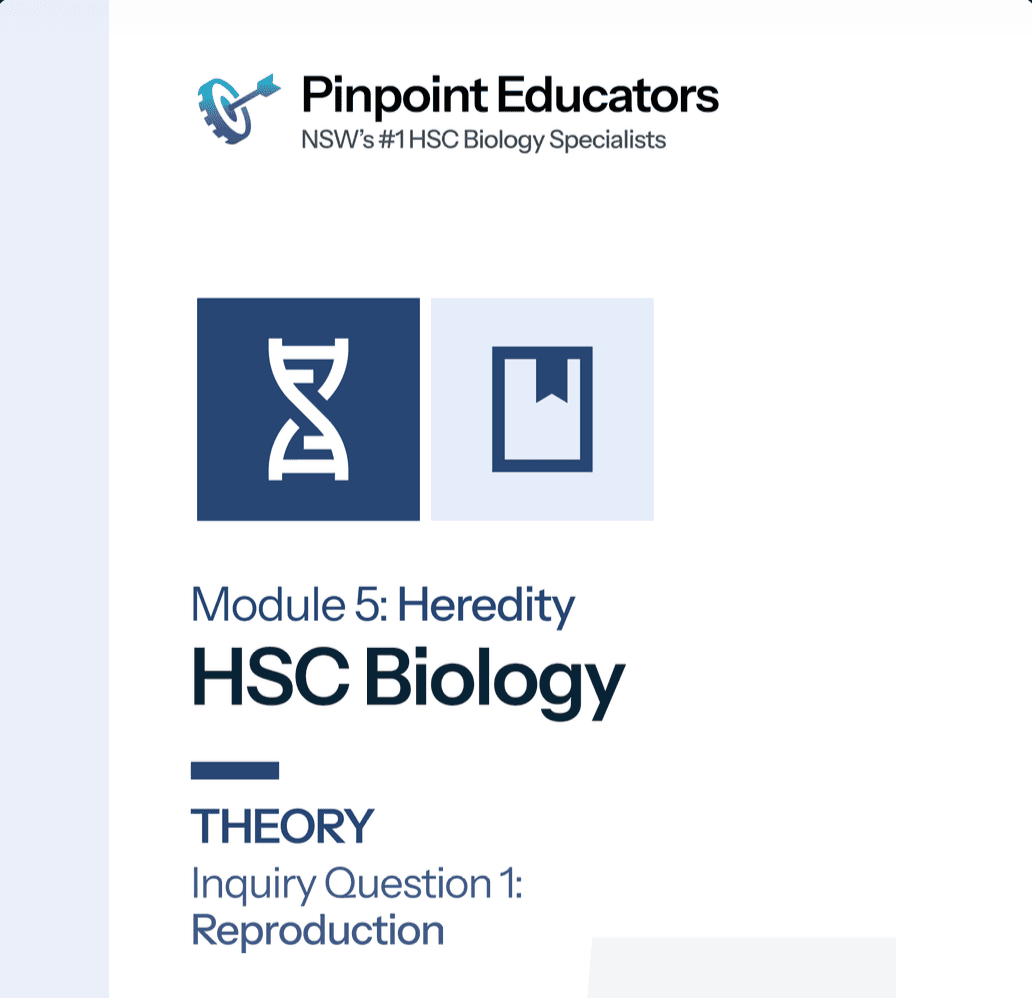 Pinpoint Educators
NSW's #1 HSC Biology Specialists

Module 5: Heredity
HSC Biology

THEORY
Inquiry Question 1:
Reproduction