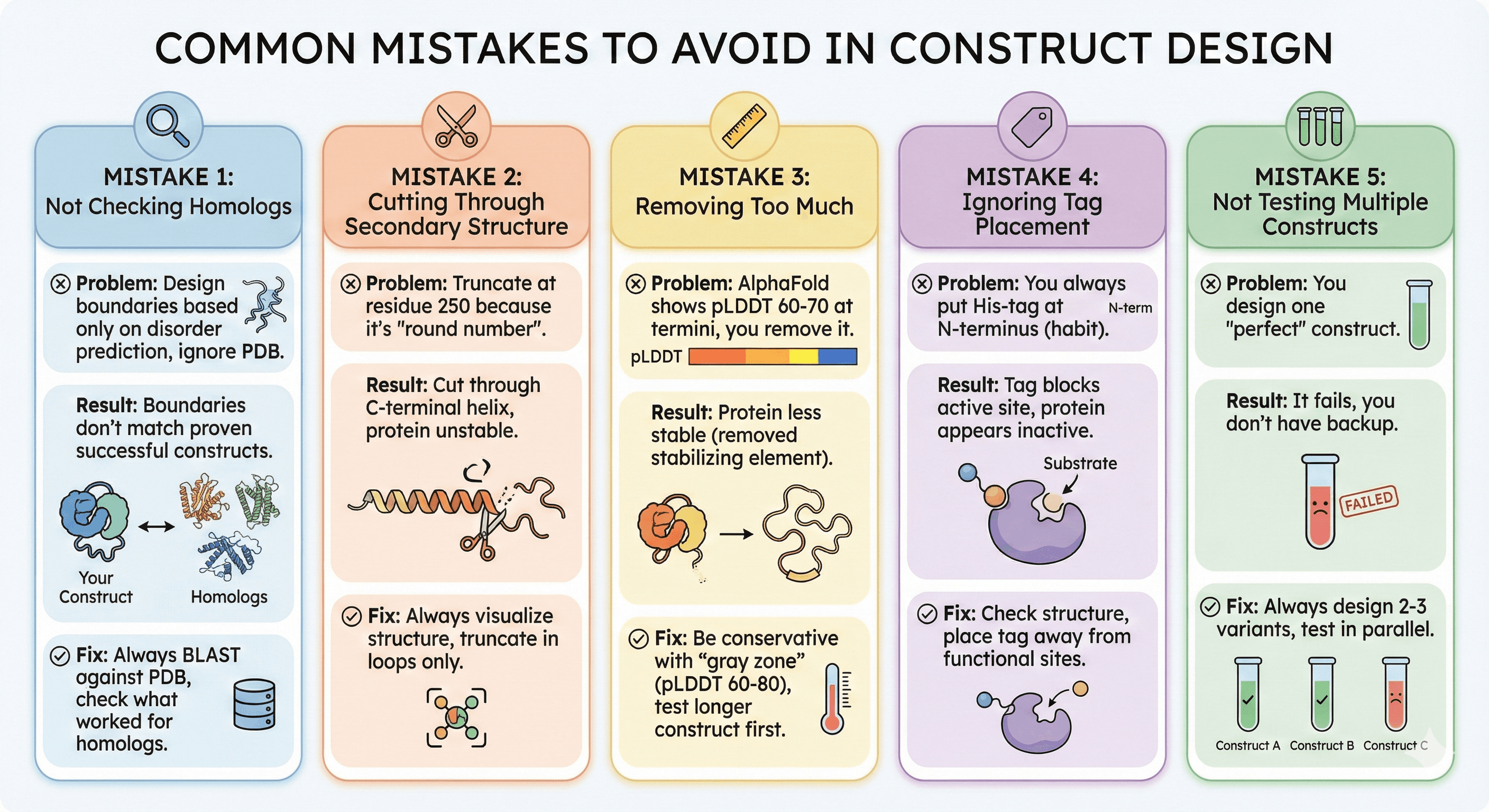 COMMON MISTAKES TO AVOID IN CONSTRUCT DESIGN

MISTAKE 1:
Not Checking Homologs

Problem: Design boundaries based only on disorder prediction, ignore PDB.

Result: Boundaries don't match proven successful constructs.

Your Construct

Homologs

Fix: Always BLAST against PDB, check what worked for homologs.

MISTAKE 2:
Cutting Through Secondary Structure

Problem: Truncate at residue 250 because it's "round number".

Result: Cut through C-terminal helix, protein unstable.

Fix: Always visualize structure, truncate in loops only.

MISTAKE 3:
Removing Too Much

Problem: AlphaFold shows pLDDT 60-70 at termini, you remove it.

pLDDT

Result: Protein less stable (removed stabilizing element).

Fix: Be conservative with "gray zone" (pLDDT 60-80), test longer construct first.

MISTAKE 4:
Ignoring Tag Placement

Problem: You always put His-tag at N-terminus (habit).

N-term

Result: Tag blocks active site, protein appears inactive.

Substrate

Fix: Check structure, place tag away from functional sites.

MISTAKE 5:
Not Testing Multiple Constructs

Problem: You design one "perfect" construct.

Result: It fails, you don't have backup.

FAILED

Fix: Always design 2-3 variants, test in parallel.

Construct A Construct B Construct C