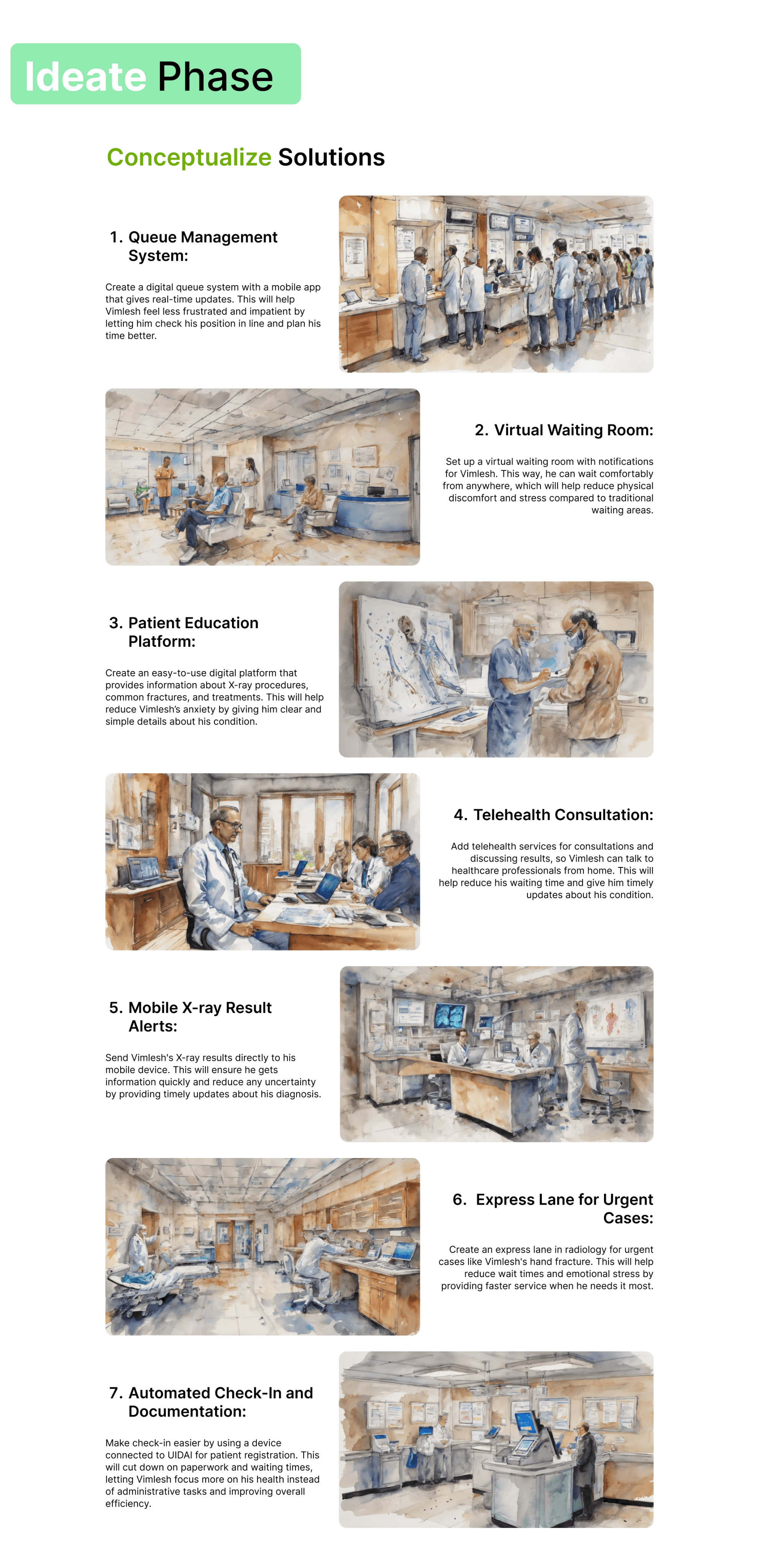 Ideate Phase

Conceptualize Solutions

1. Queue Management System:

Create a digital queue system with a mobile app that gives real-time updates. This will help Vimlesh feel less frustrated and impatient by letting him check his position in line and plan his time better.

2. Virtual Waiting Room:

Set up a virtual waiting room with notifications for Vimlesh. This way, he can wait comfortably from anywhere, which will help reduce physical discomfort and stress compared to traditional waiting areas.

3. Patient Education Platform:

Create an easy-to-use digital platform that provides information about X-ray procedures, common fractures, and treatments. This will help reduce Vimlesh's anxiety by giving him clear and simple details about his condition.

4. Telehealth Consultation:

Add telehealth services for consultations and discussing results, so Vimlesh can talk to healthcare professionals from home. This will help reduce his waiting time and give him timely updates about his condition.

5. Mobile X-ray Result Alerts:

Send Vimlesh's X-ray results directly to his mobile device. This will ensure he gets information quickly and reduce any uncertainty by providing timely updates about his diagnosis.

6. Express Lane for Urgent Cases:

Create an express lane in radiology for urgent cases like Vimlesh's hand fracture. This will help reduce wait times and emotional stress by providing faster service when he needs it most.

7. Automated Check-In and Documentation:

Make check-in easier by using a device connected to UIDAI for patient registration. This will cut down on paperwork and waiting times, letting Vimlesh focus more on his health instead of administrative tasks and improving overall efficiency.