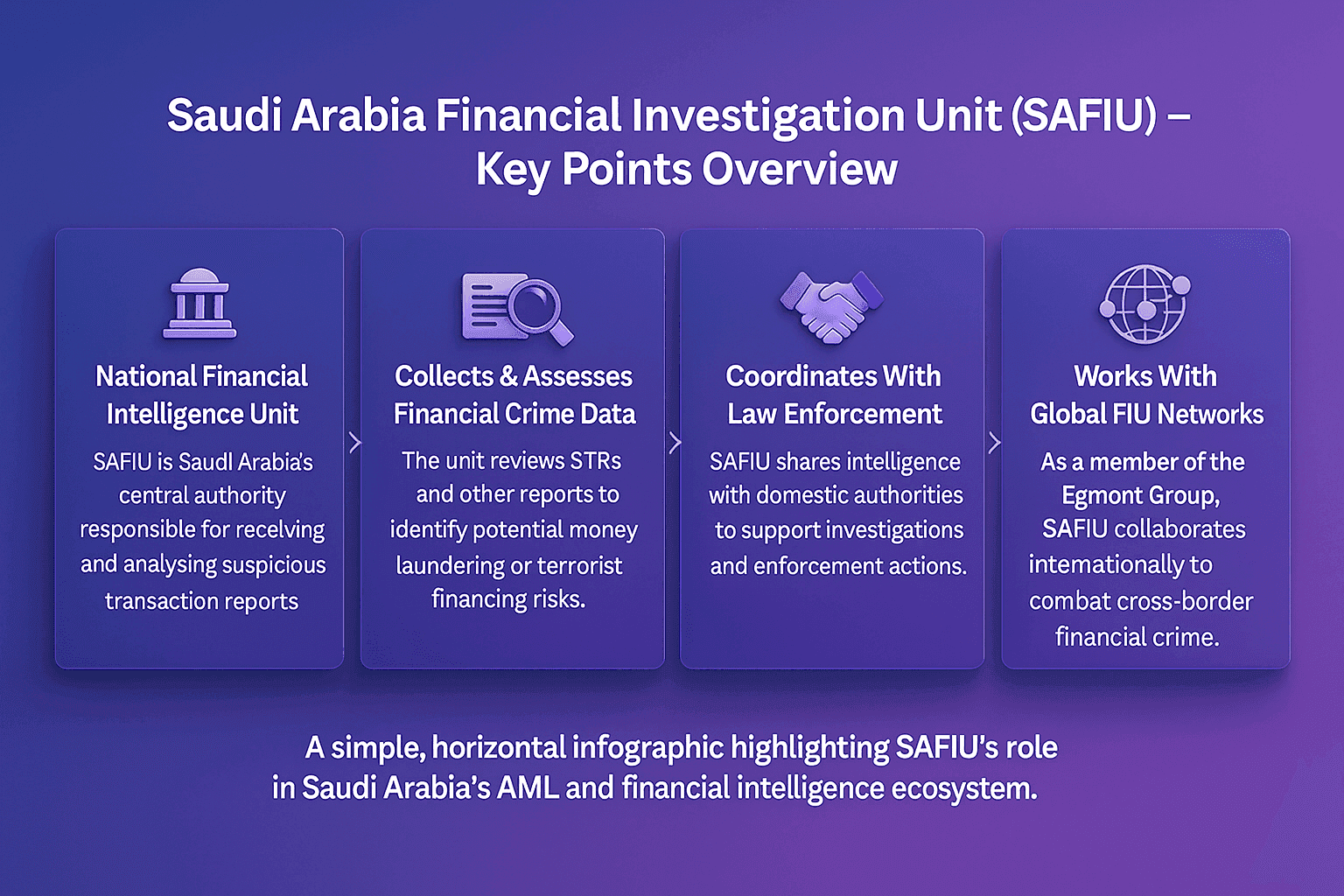 Saudi Arabia Financial Investigation Unit (SAFIU) – Key Points Overview

National Financial Intelligence Unit

SAFIU is Saudl Arabia's central authority responsible for recelving and analysing suspicious transaction reports

Collects & Assesses Financial Crime Data

The unit reviews STRs and other reports to identify potential money laundering or terrorist financing risks.

Coordinates With Law Enforcement

SAFIU shares intelligence with domestic authorities to support investigations and enforcement actions.

Works With Global FIU Networks

As a member of the Egmont Group, SAFIU collaborates intemationally to combat cross-border financial crime.

A simple, horizontal infographic highlighting SAFIU's role in Saudi Arabia's AML and financial intelligence ecosystem.