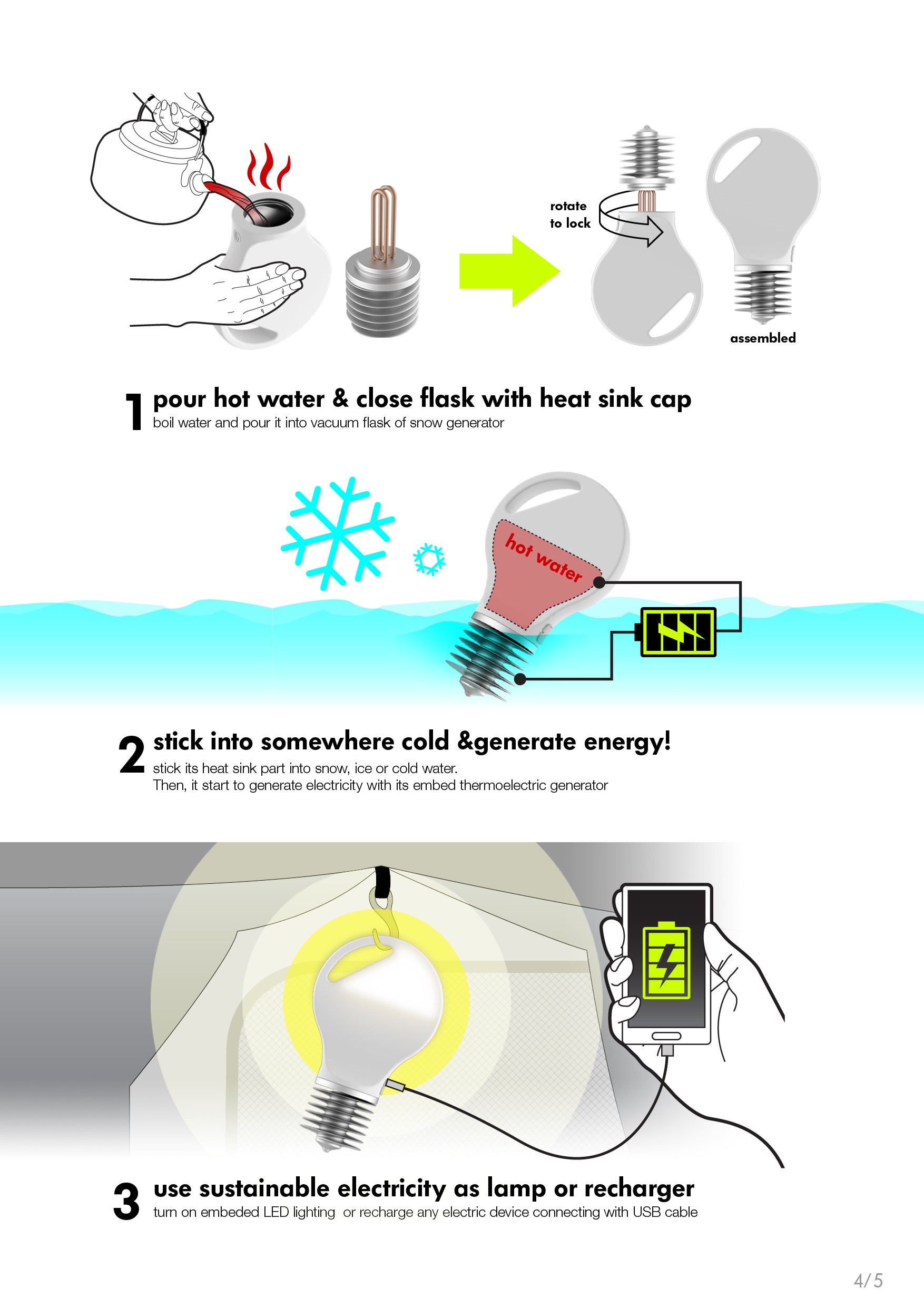 rotate to lock

assembled

1 pour hot water & close flask with heat sink cap
boil water and pour it into vacuum flask of snow generator

hot water

2 stick into somewhere cold &generate energy!
stick its heat sink part into snow, ice or cold water.
Then, it start to generate electricity with its embed thermoelectric generator

3 use sustainable electricity as lamp or recharger
turn on embeded LED lighting or recharge any electric device connecting with USB cable

4/5