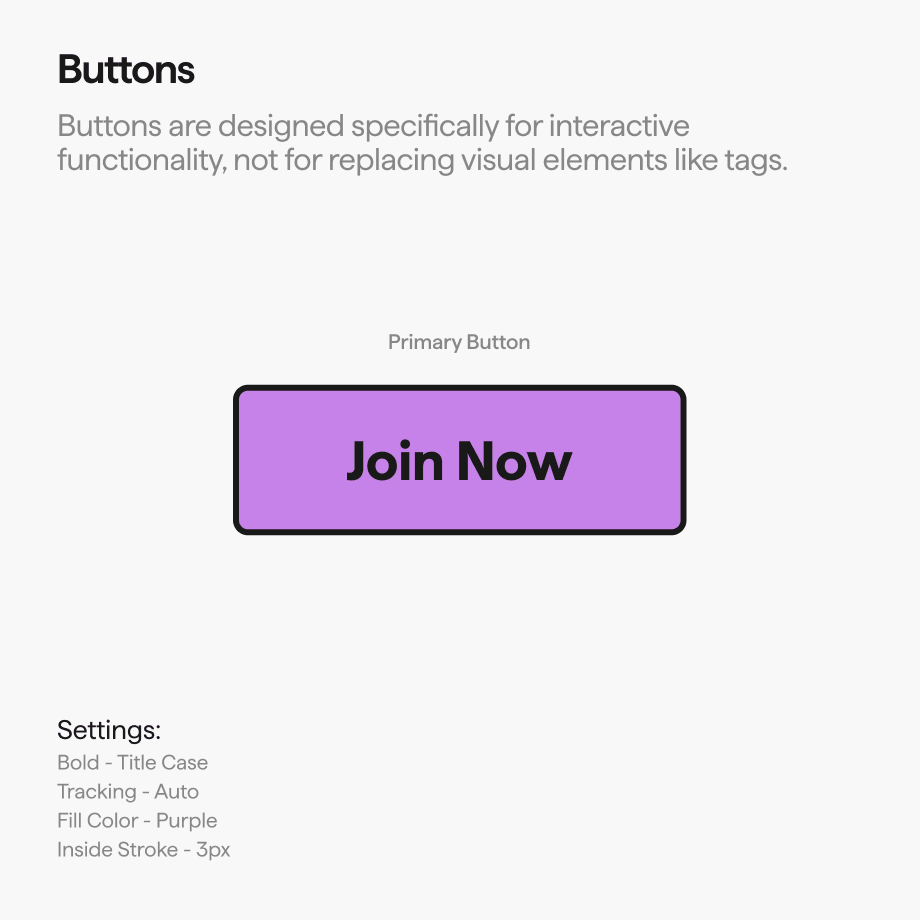 Buttons

Buttons are designed specifically for interactive functionality, not for replacing visual elements like tags.

Primary Button

Join Now

Settings:
Bold - Title Case
Tracking - Auto
Fill Color - Purple
Inside Stroke - 3px