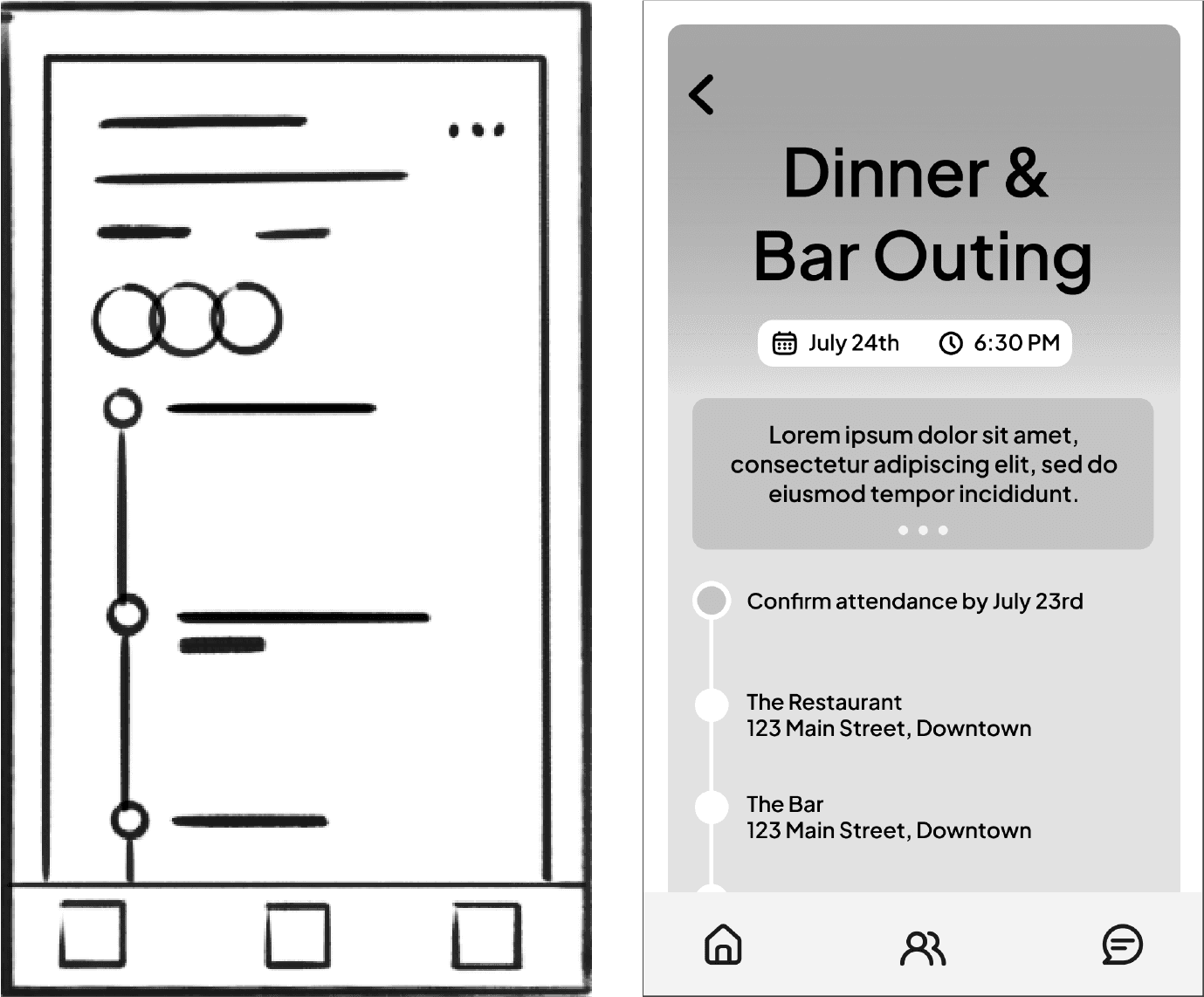 Dinner & Bar Outing

July 24th 6:30 PM

Lorem ipsum dolor sit amet, consectetur adipiscing elit, sed do eiusmod tempor incididunt.

Confirm attendance by July 23rd

The Restaurant
123 Main Street, Downtown

The Bar
123 Main Street, Downtown