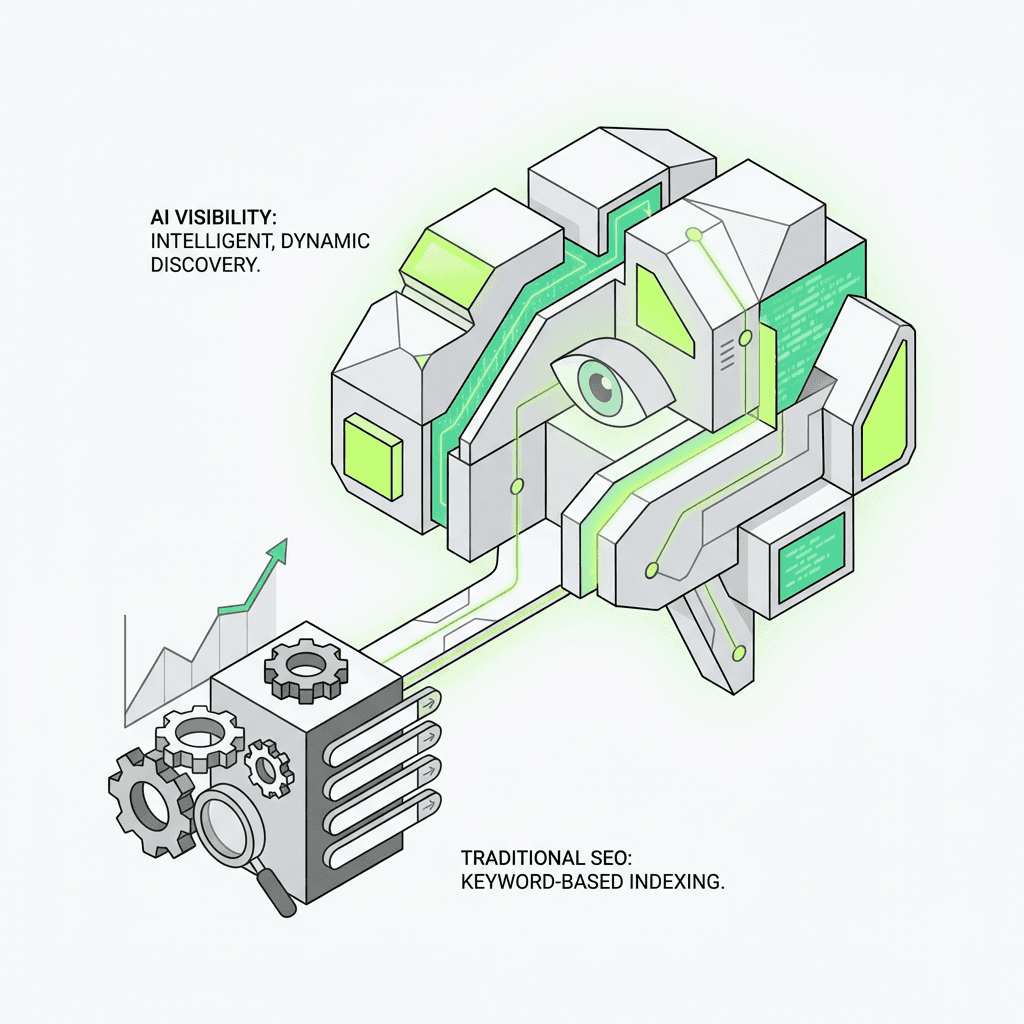 AI VISIBILITY:
INTELLIGENT, DYNAMIC DISCOVERY.

TRADITIONAL SEO:
KEYWORD-BASED INDEXING.