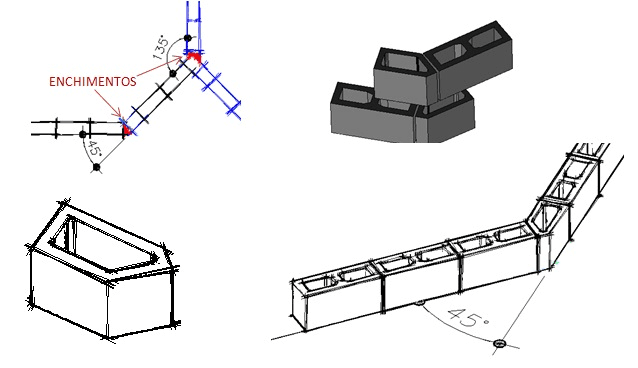 135°

ENCHIMENTOS

45°

45°