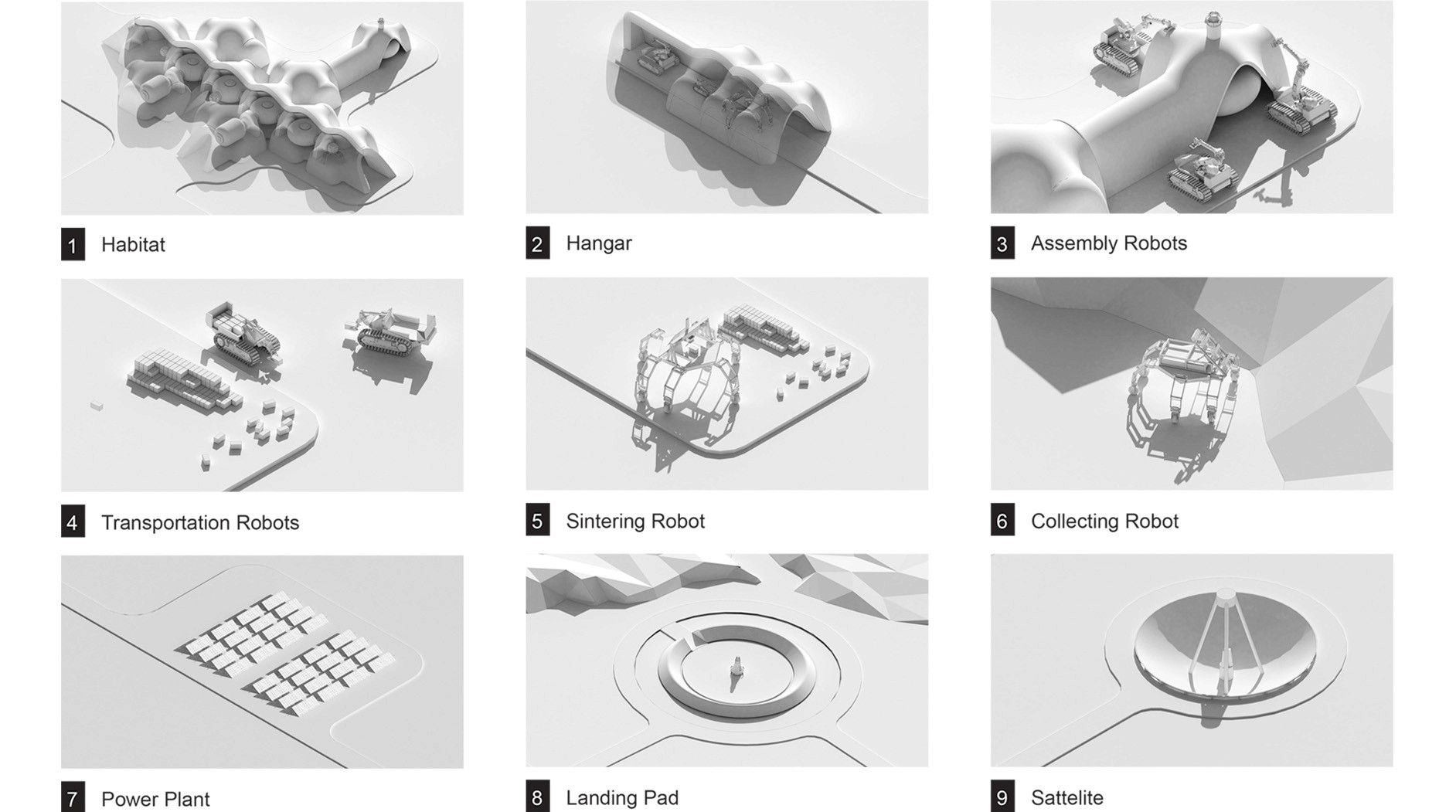 1 Habitat

2 Hangar

3 Assembly Robots

4 Transportation Robots

5 Sintering Robot

6 Collecting Robot

7 Power Plant

8 Landing Pad

9 Sattelite