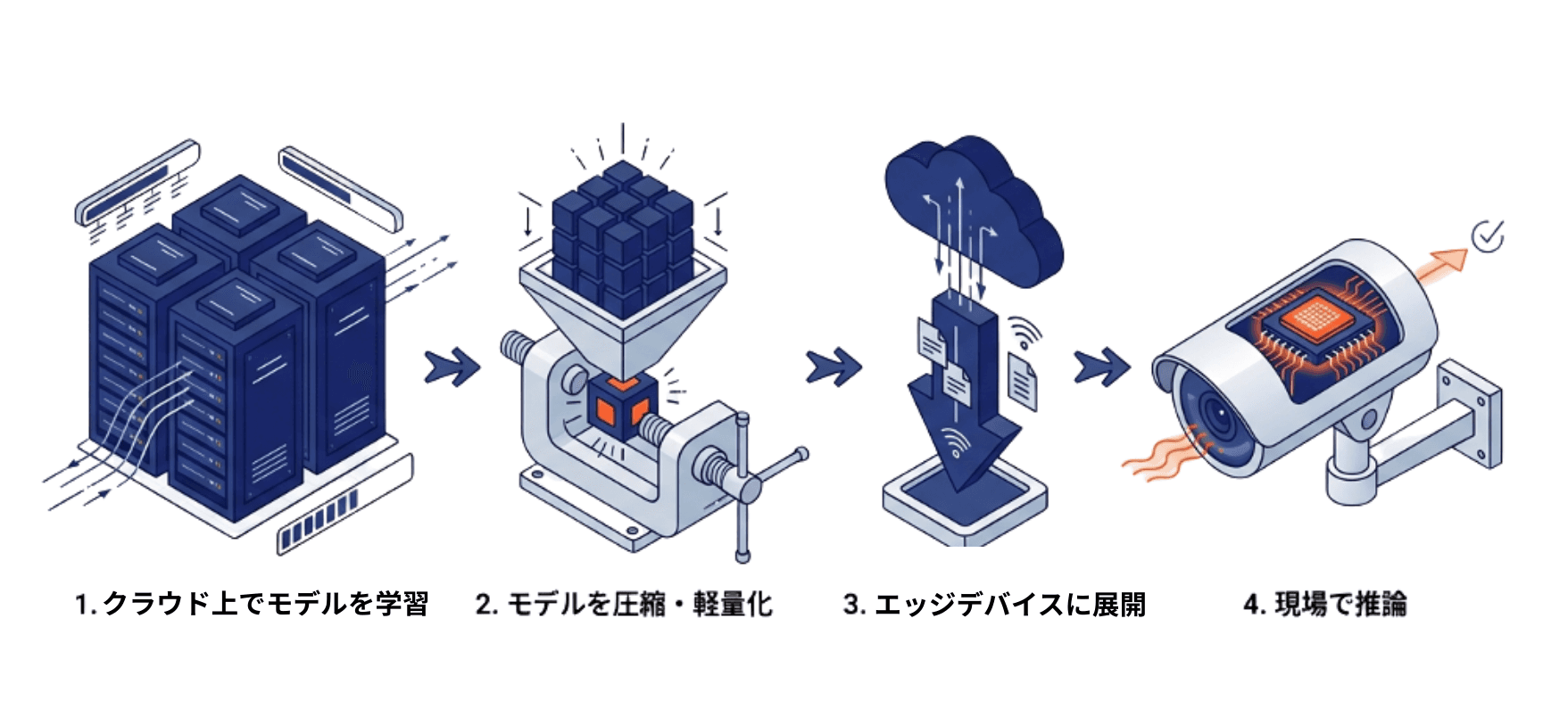 1. クラウド上でモデルを学習

2. モデルを圧縮・軽量化

3. エッジデバイスに展開

4. 現場で推論