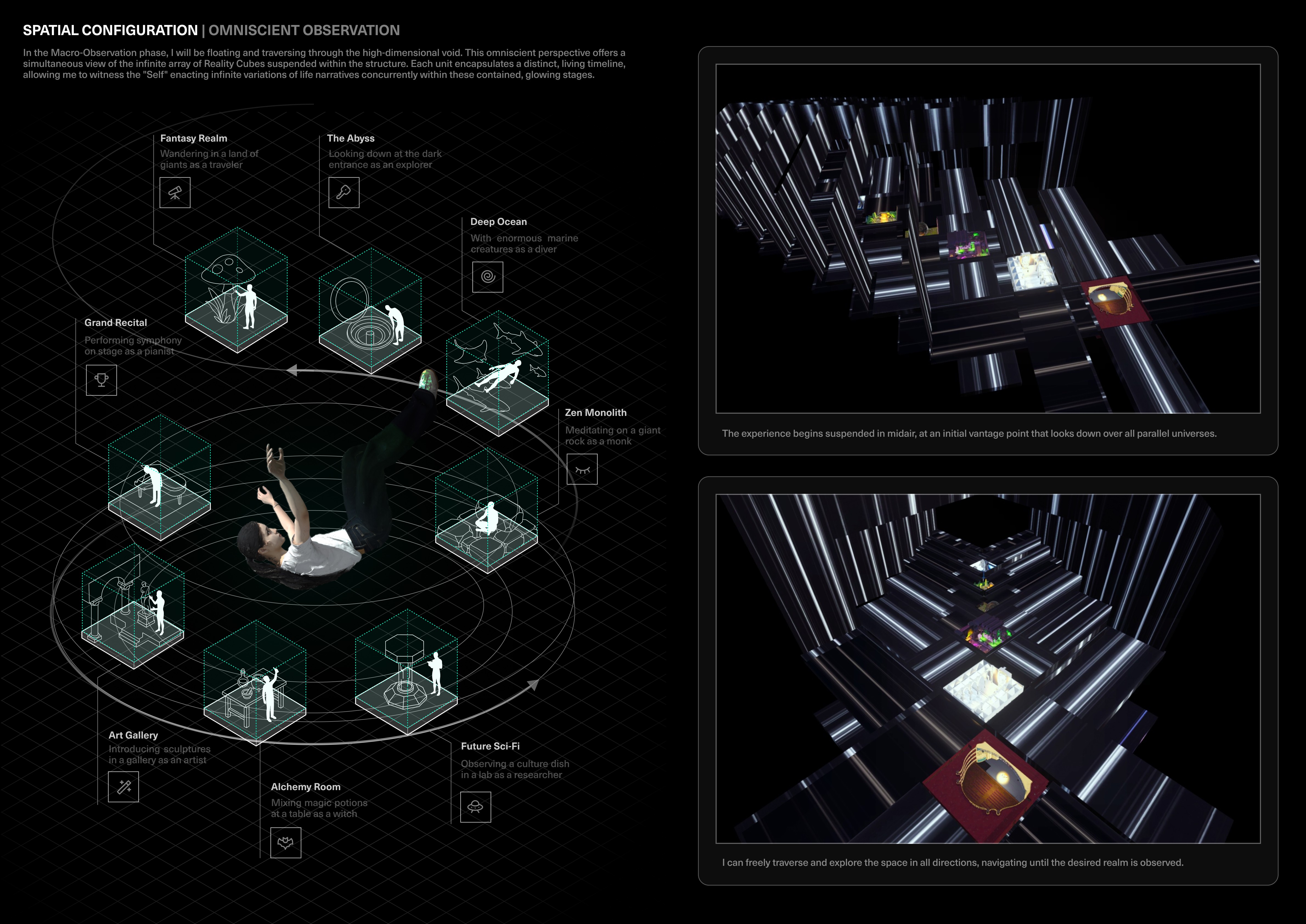 SPATIAL CONFIGURATION | OMNISCIENT OBSERVATION

In the Macro-Observation phase, I will be floating and traversing through the high-dimensional void. This omniscient perspective offers a simultaneous view of the infinite array of Reality Cubes suspended within the structure. Each unit encapsulates a distinct, living timeline, allowing me to witness the "Self" enacting infinite variations of life narratives concurrently within these contained, glowing stages.

Fantasy Realm
Wandering in a land of giants as a traveler

The Abyss
Looking down at the dark entrance as an explorer

Deep Ocean
With enormous marine creatures as a diver

Grand Recital
Performing symphony on stage as a pianist

Zen Monolith
Meditating on a giant rock as a monk

Art Gallery
Introducing sculptures in a gallery as an artist

Alchemy Room
Mixing magic potions at a table as a witch

Future Sci-Fi
Observing a culture dish in a lab as a researcher

The experience begins suspended in midair, at an initial vantage point that looks down over all parallel universes.

I can freely traverse and explore the space in all directions, navigating until the desired realm is observed.