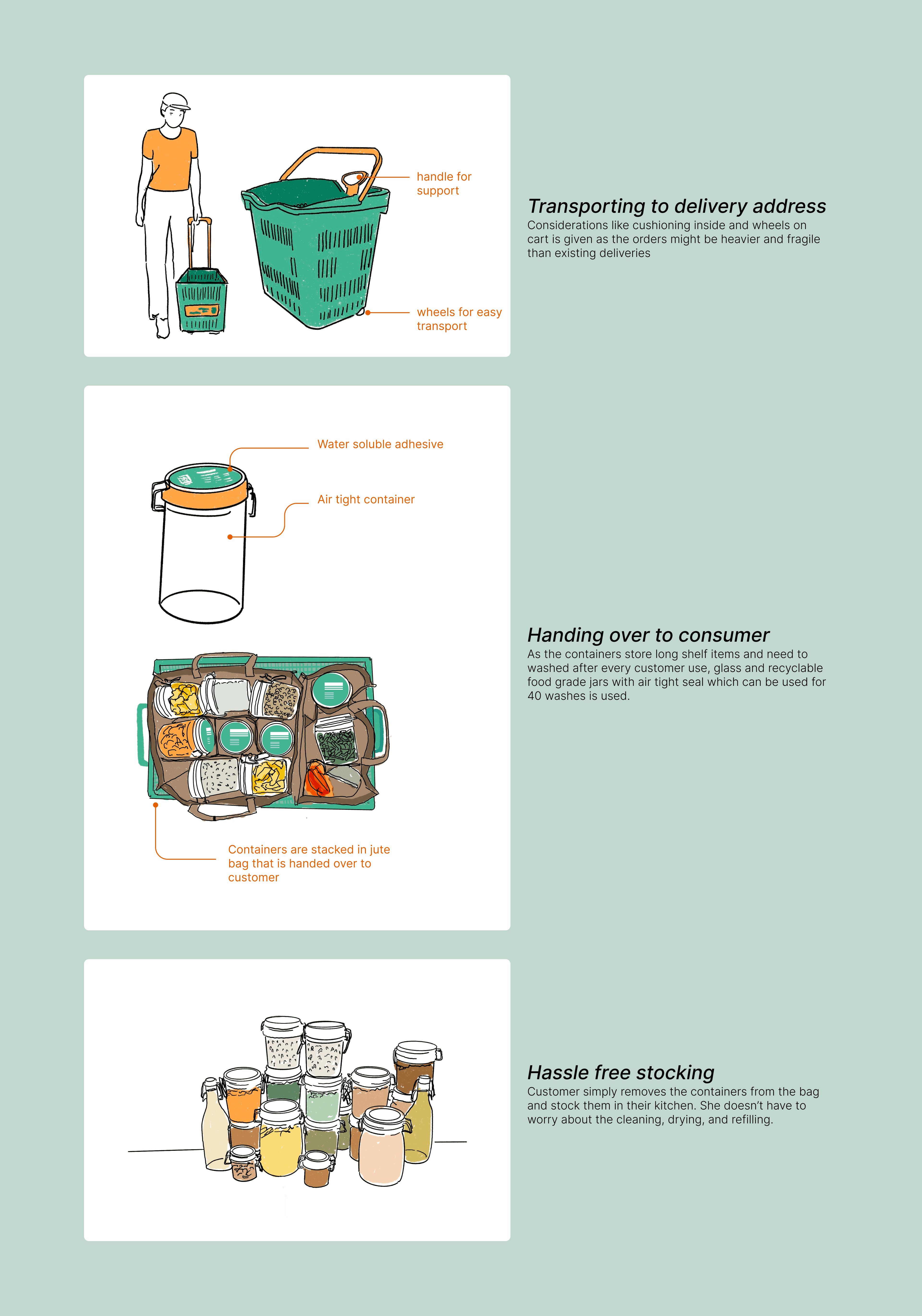 handle for support

wheels for easy transport

Transporting to delivery address
Considerations like cushioning inside and wheels on cart is given as the orders might be heavier and fragile than existing deliveries

Water soluble adhesive

Air tight container

Containers are stacked in jute bag that is handed over to customer

Handing over to consumer
As the containers store long shelf items and need to washed after every customer use, glass and recyclable food grade jars with air tight seal which can be used for 40 washes is used.

Hassle free stocking
Customer simply removes the containers from the bag and stock them in their kitchen. She doesn't have to worry about the cleaning, drying, and refilling.