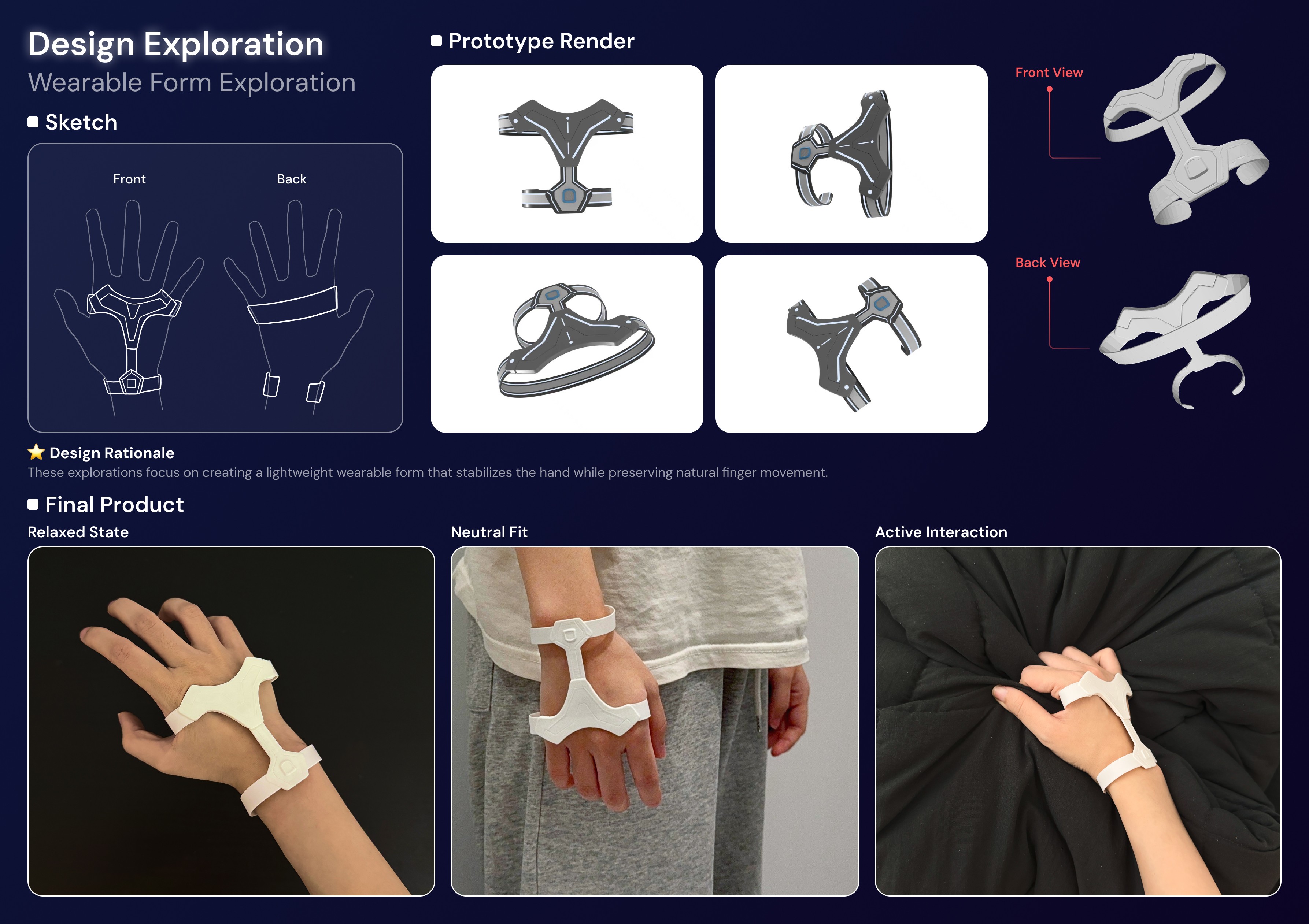 Design Exploration
Wearable Form Exploration

Sketch

Front

Back

Prototype Render

Front View

Back View

Design Rationale
These explorations focus on creating a lightweight wearable form that stabilizes the hand while preserving natural finger movement.

Final Product

Relaxed State

Neutral Fit

Active Interaction