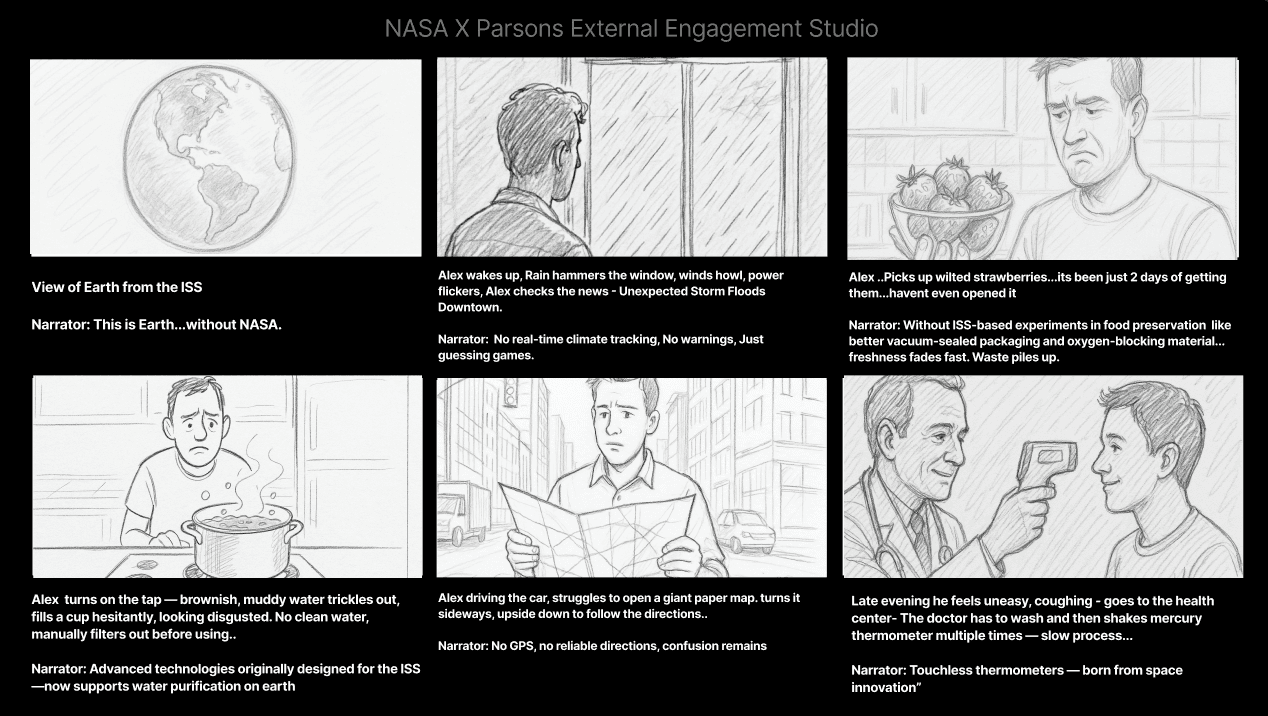 NASA X Parsons External Engagement Studio

View of Earth from the ISS

Narrator: This is Earth...without NASA.

Alex wakes up, Rain hammers the window, winds howl, power flickers, Alex checks the news - Unexpected Storm Floods Downtown.

Narrator: No real-time climate tracking, No warnings, Just guessing games.

Alex ..Picks up wilted strawberries...its been just 2 days of getting them...havent even opened it

Narrator: Without ISS-based experiments in food preservation like better vacuum-sealed packaging and oxygen-blocking material... freshness fades fast. Waste piles up.

Alex turns on the tap — brownish, muddy water trickles out, fills a cup hesitantly, looking disgusted. No clean water, manually filters out before using..

Narrator: Advanced technologies originally designed for the ISS —now supports water purification on earth

Alex driving the car, struggles to open a giant paper map. turns it sideways, upside down to follow the directions..

Narrator: No GPS, no reliable directions, confusion remains

Late evening he feels uneasy, coughing - goes to the health center- The doctor has to wash and then shakes mercury thermometer multiple times — slow process...

Narrator: Touchless thermometers — born from space innovation"