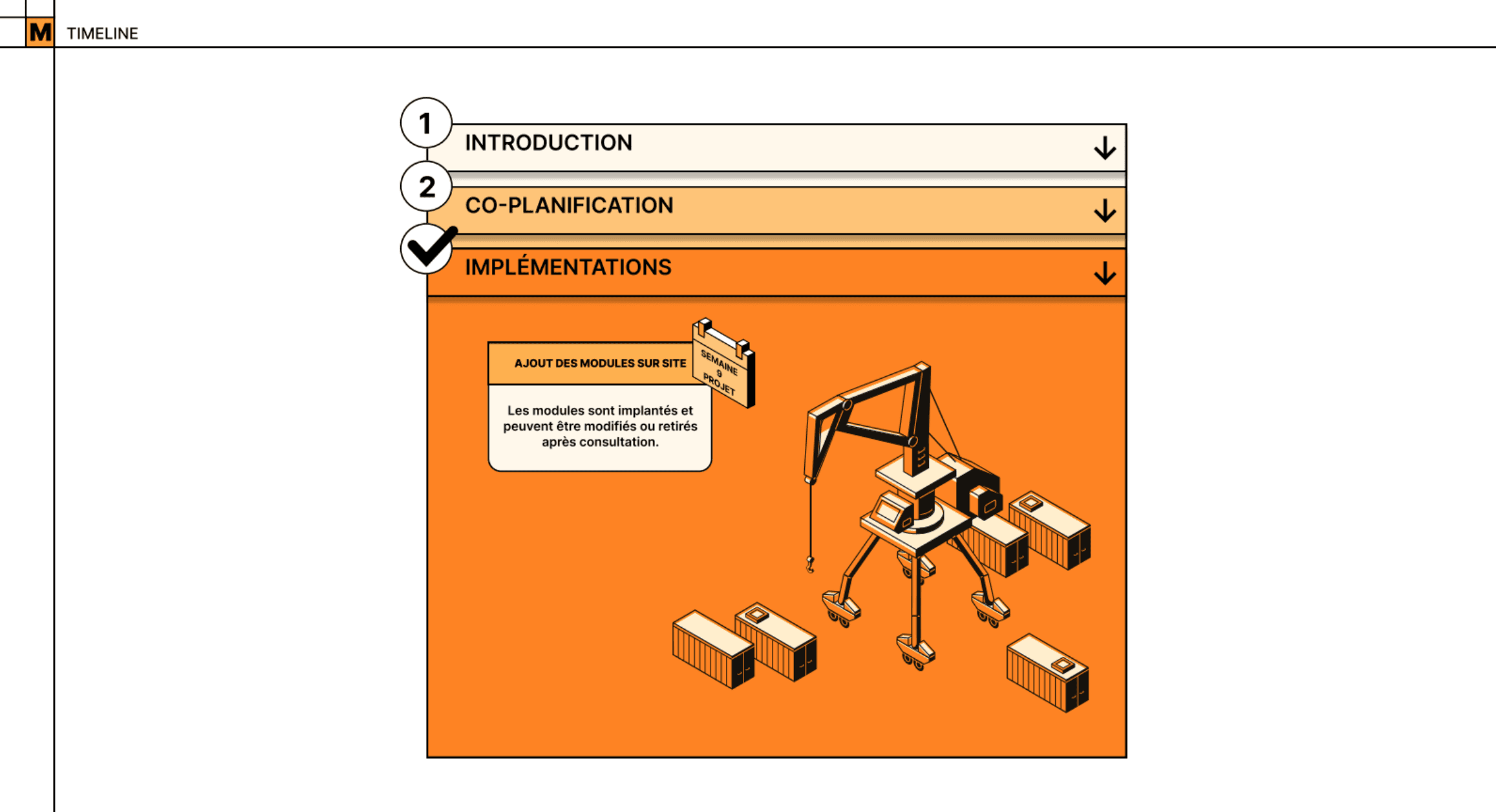 M TIMELINE

1
INTRODUCTION

2
CO-PLANIFICATION

IMPLÉMENTATIONS

AJOUT DES MODULES SUR SITE

SEMAINE 9 PROJET

Les modules sont implantés et peuvent être modifiés ou retirés après consultation.