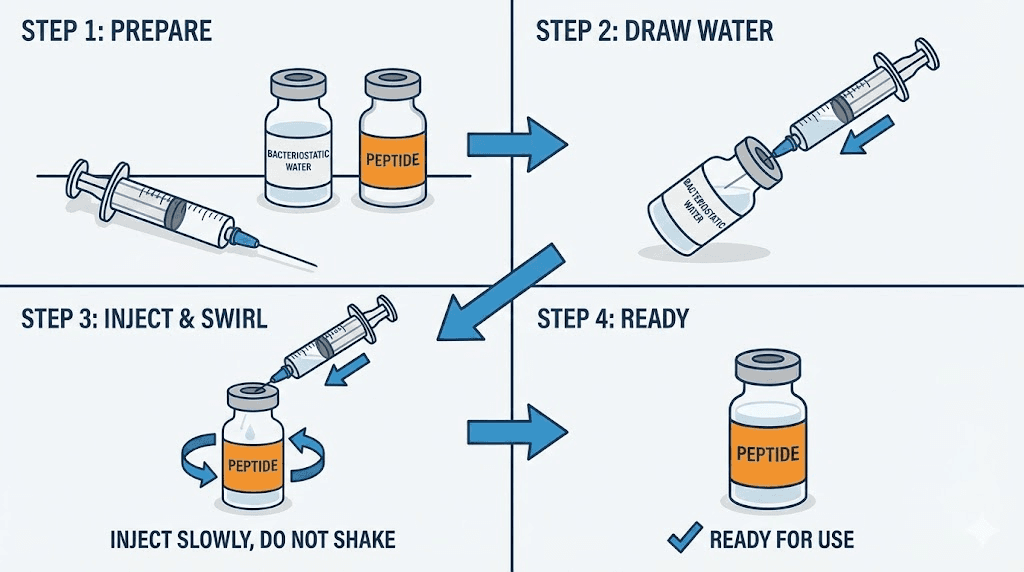 STEP 1: PREPARE

BACTERIOSTATIC WATER

PEPTIDE

STEP 2: DRAW WATER

BACTERIOSTATIC WATER

STEP 3: INJECT & SWIRL

PEPTIDE

INJECT SLOWLY, DO NOT SHAKE

STEP 4: READY

PEPTIDE

READY FOR USE