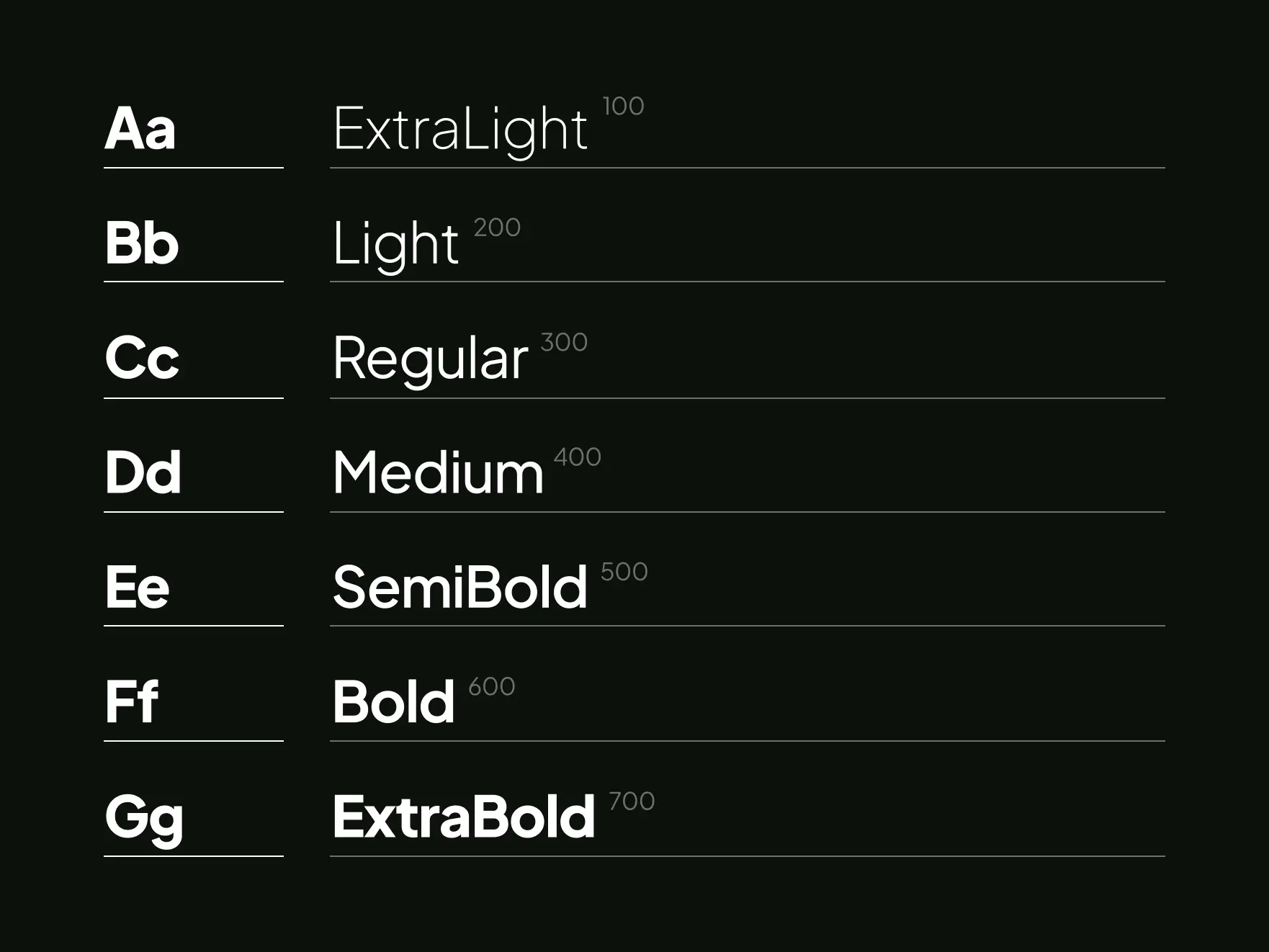 Aa ExtraLight 100

Bb Light 200

Cc Regular 300

Dd Medium 400

Ee SemiBold 500

Ff Bold 600

Gg ExtraBold 700