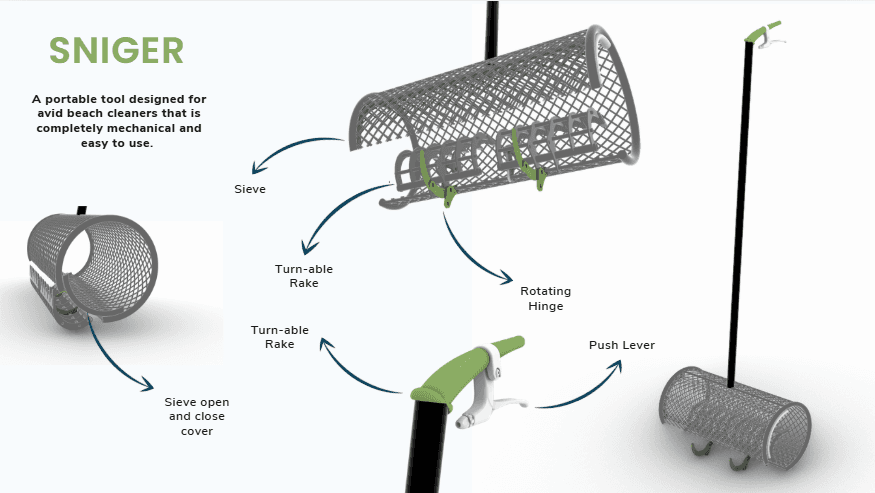 SNIGER

A portable tool designed for avid beach cleaners that is completely mechanical and easy to use.

Sieve

Turn-able Rake

Rotating Hinge

Turn-able Rake

Push Lever

Sieve open and close cover