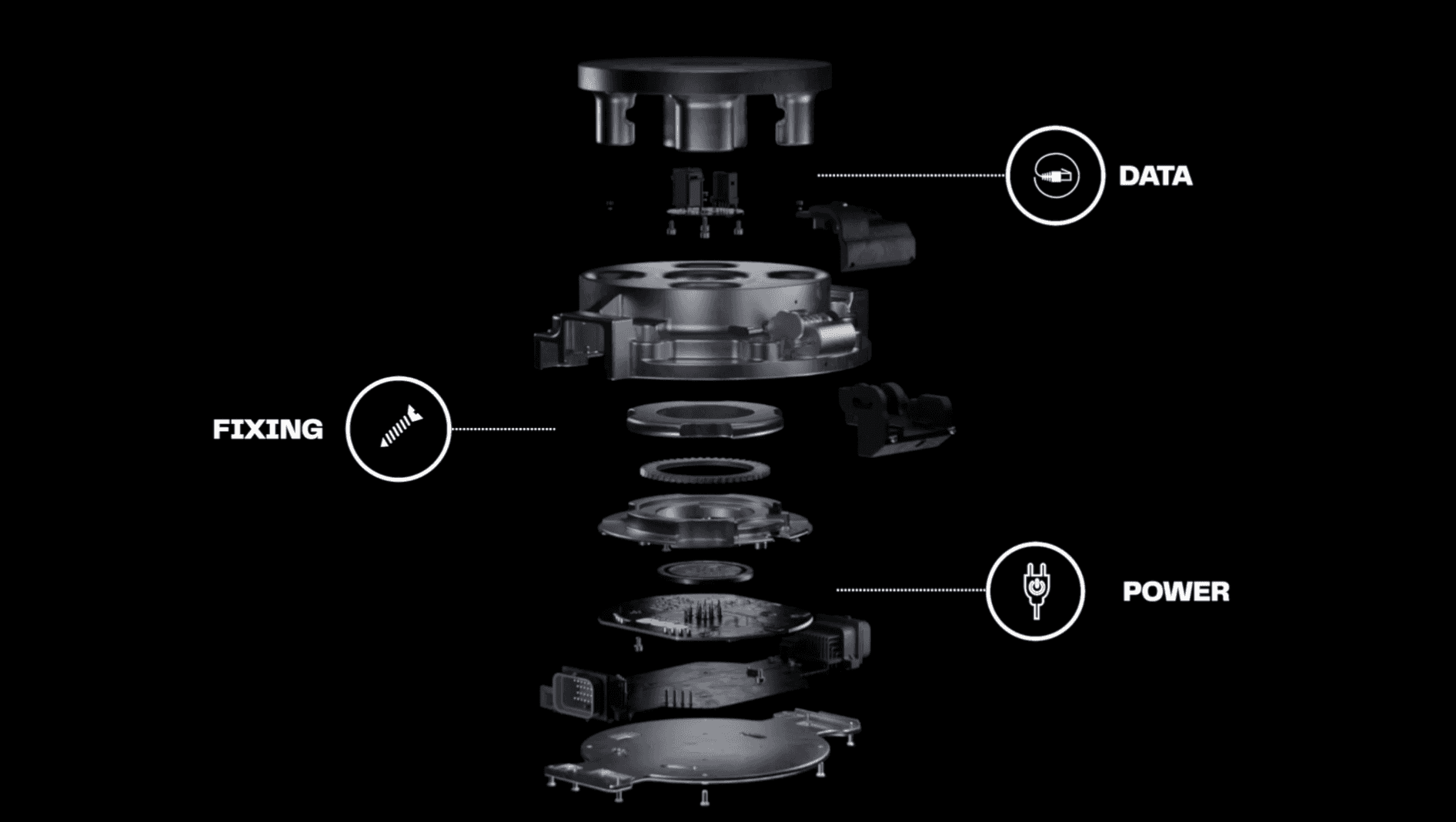 DATA

FIXING

POWER