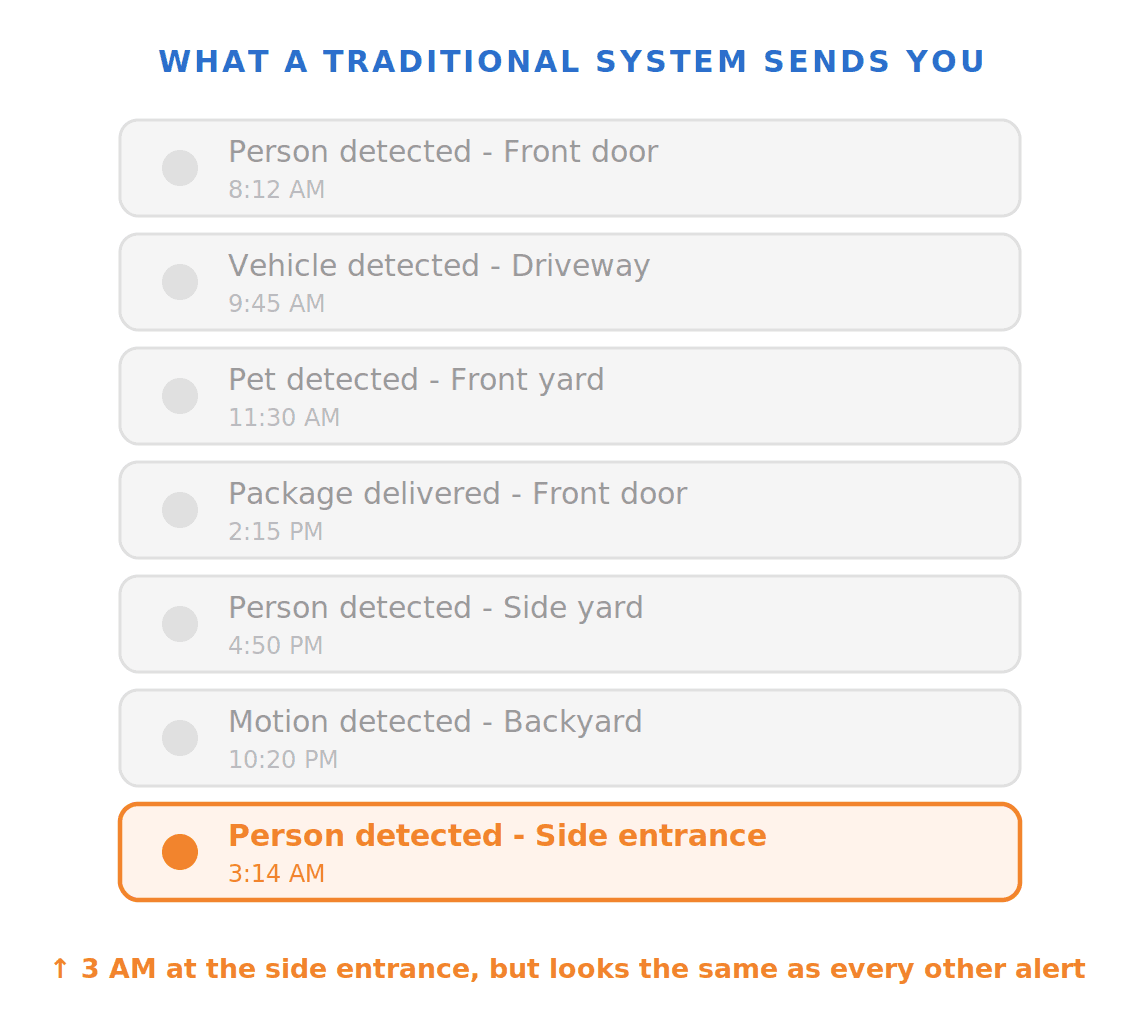 WHAT A TRADITIONAL SYSTEM SENDS YOU

Person detected - Front door
8:12 AM

Vehicle detected - Driveway
9:45 AM

Pet detected - Front yard
11:30 AM

Package delivered - Front door
2:15 PM

Person detected - Side yard
4:50 PM

Motion detected - Backyard
10:20 PM

Person detected - Side entrance
3:14 AM

↑ 3 AM at the side entrance, but looks the same as every other alert