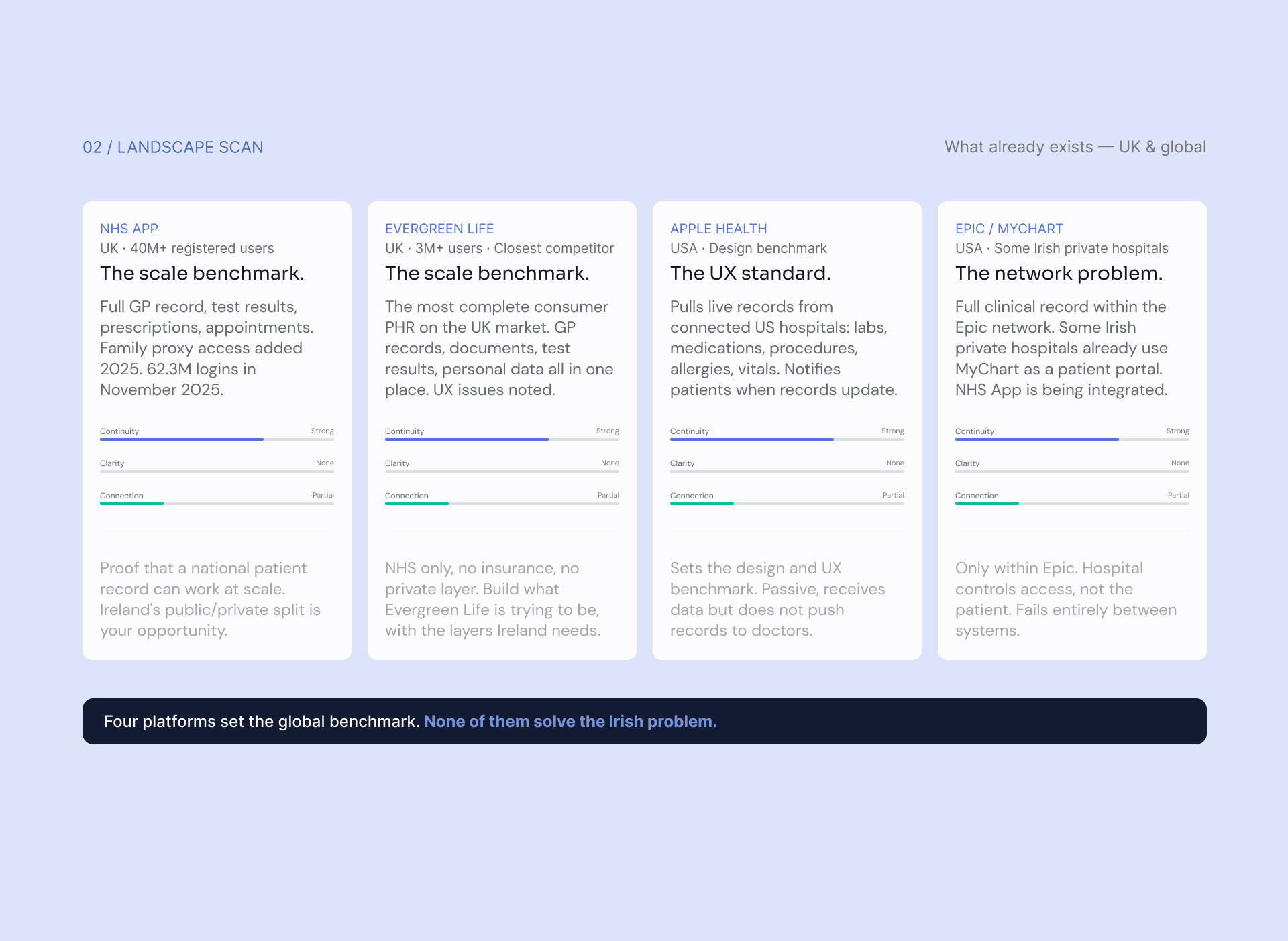 02 / LANDSCAPE SCAN

What already exists — UK & global

NHS APP
UK · 40M+ registered users
The scale benchmark.

Full GP record, test results, prescriptions, appointments. Family proxy access added 2025. 62.3M logins in November 2025.

Continuity
Strong
Clarity
None
Connection
Partial

Proof that a national patient record can work at scale. Ireland's public/private split is your opportunity.

EVERGREEN LIFE
UK · 3M+ users · Closest competitor
The scale benchmark.

The most complete consumer PHR on the UK market. GP records, documents, test results, personal data all in one place. UX issues noted.

Continuity
Strong
Clarity
None
Connection
Partial

NHS only, no insurance, no private layer. Build what Evergreen Life is trying to be, with the layers Ireland needs.

APPLE HEALTH
USA · Design benchmark
The UX standard.

Pulls live records from connected US hospitals: labs, medications, procedures, allergies, vitals. Notifies patients when records update.

Continuity
Strong
Clarity
None
Connection
Partial

Sets the design and UX benchmark. Passive, receives data but does not push records to doctors.

EPIC / MYCHART
USA · Some Irish private hospitals
The network problem.

Full clinical record within the Epic network. Some Irish private hospitals already use MyChart as a patient portal. NHS App is being integrated.

Continuity
Strong
Clarity
None
Connection
Partial

Only within Epic. Hospital controls access, not the patient. Fails entirely between systems.

Four platforms set the global benchmark. None of them solve the Irish problem.