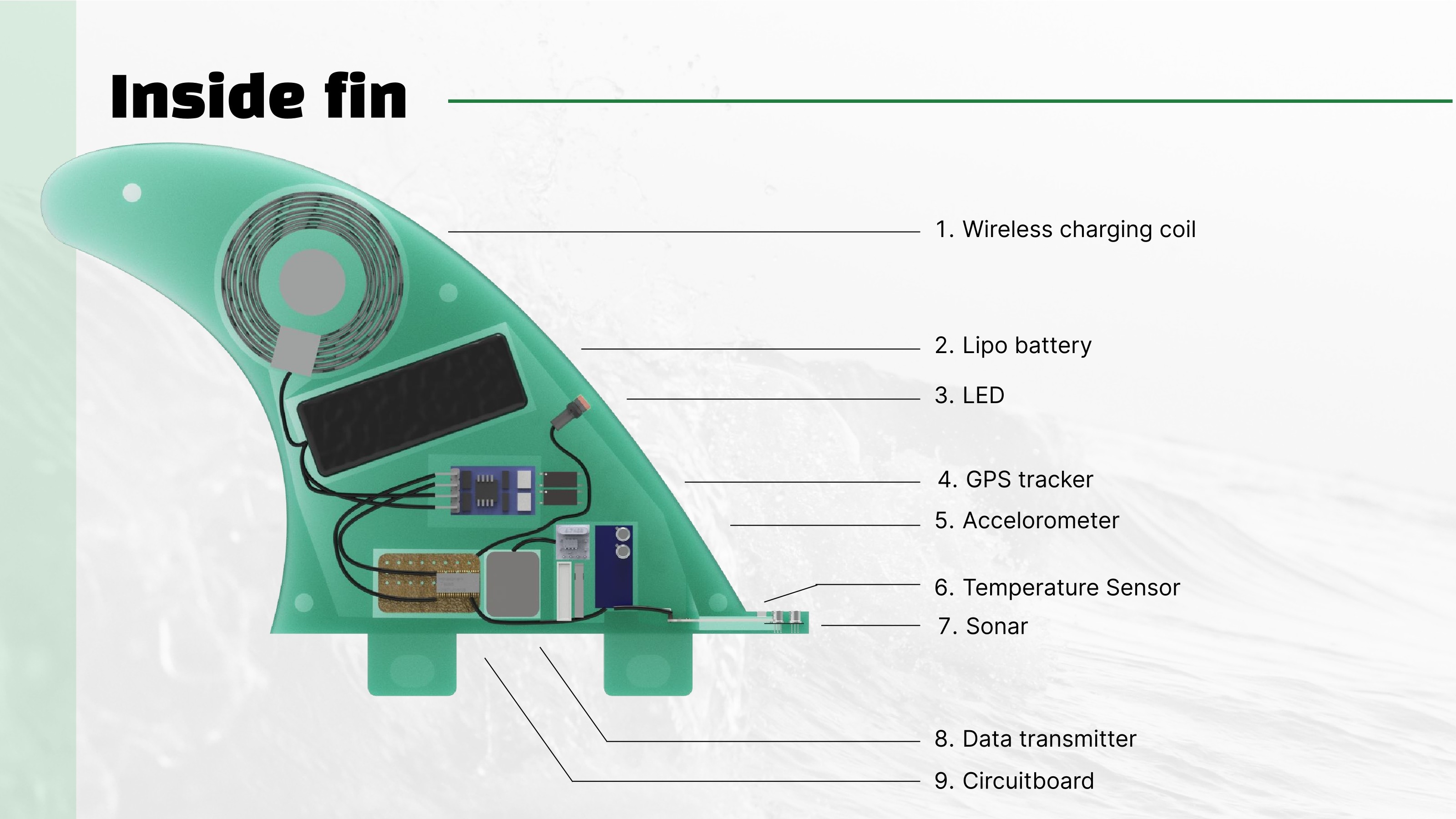 Inside fin

1. Wireless charging coil

2. Lipo battery

3. LED

4. GPS tracker

5. Accelorometer

6. Temperature Sensor

7. Sonar

8. Data transmitter

9. Circuitboard