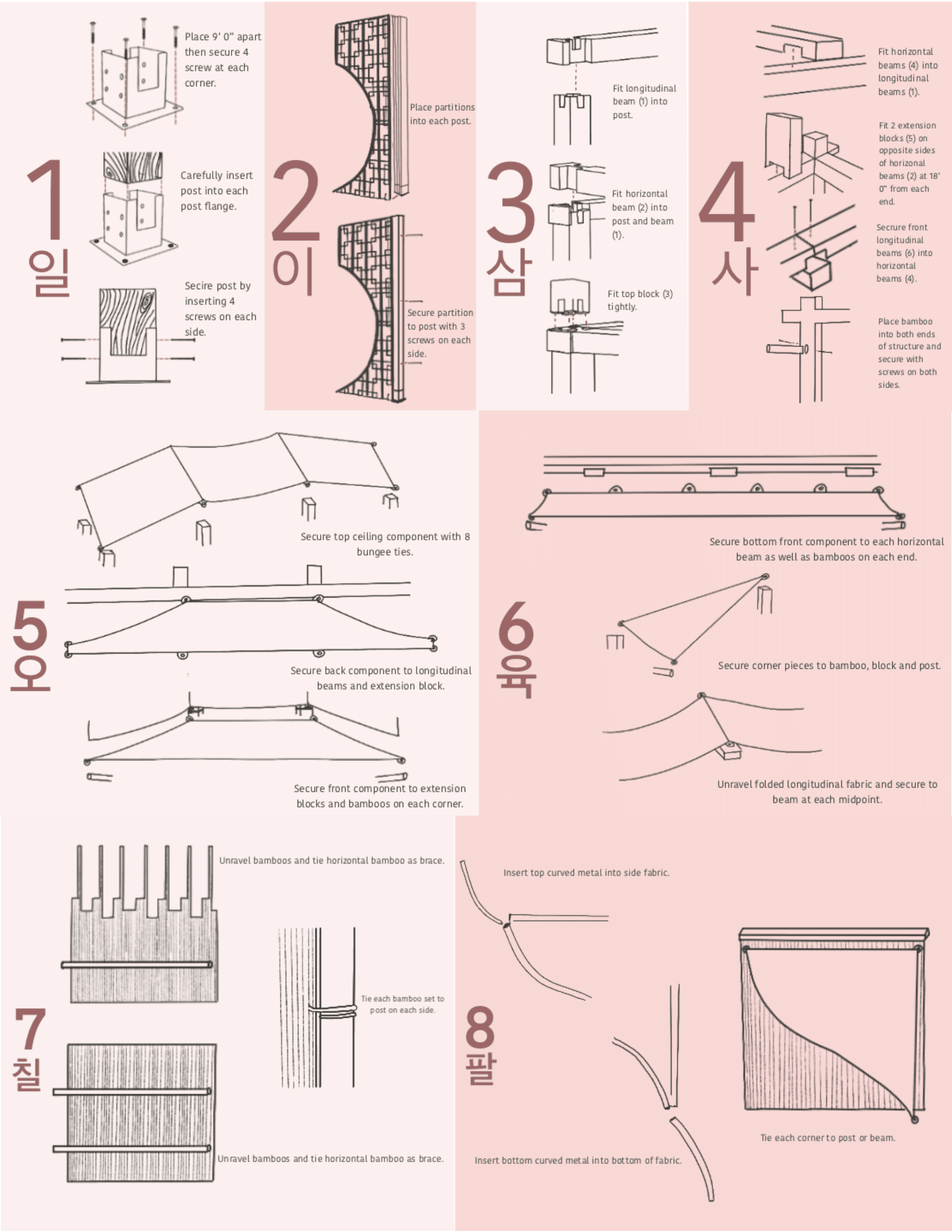 1
일

Place 9' 0" apart then secure 4 screw at each corner.

Carefully insert post into each post flange.

Secire post by inserting 4 screws on each side.

2
이

Place partitions into each post.

Secure partition to post with 3 screws on each side.

3
삼

Fit longitudinal beam (1) into post.

Fit horizontal beam (2) into post and beam (1).

Fit top block (3) tightly.

4
사

Fit horizontal beams (4) into longitudinal beams (1).

Fit 2 extension blocks (5) on opposite sides of horizonal beams (2) at 18' 0" from each end.

Secrure front longitudinal beams (6) into horizontal beams (4).

Place bamboo into both ends of structure and secure with screws on both sides.

5
오

Secure top ceiling component with 8 bungee ties.

Secure back component to longitudinal beams and extension block.

Secure front component to extension blocks and bamboos on each corner.

6
육

Secure bottom front component to each horizontal beam as well as bamboos on each end.

Secure corner pieces to bamboo, block and post.

Unravel folded longitudinal fabric and secure to beam at each midpoint.

7
칠

Unravel bamboos and tie horizontal bamboo as brace.

Tie each bamboo set to post on each side.

Unravel bamboos and tie horizontal bamboo as brace.

8
팔

Insert top curved metal into side fabric.

Insert bottom curved metal into bottom of fabric.

Tie each corner to post or beam.