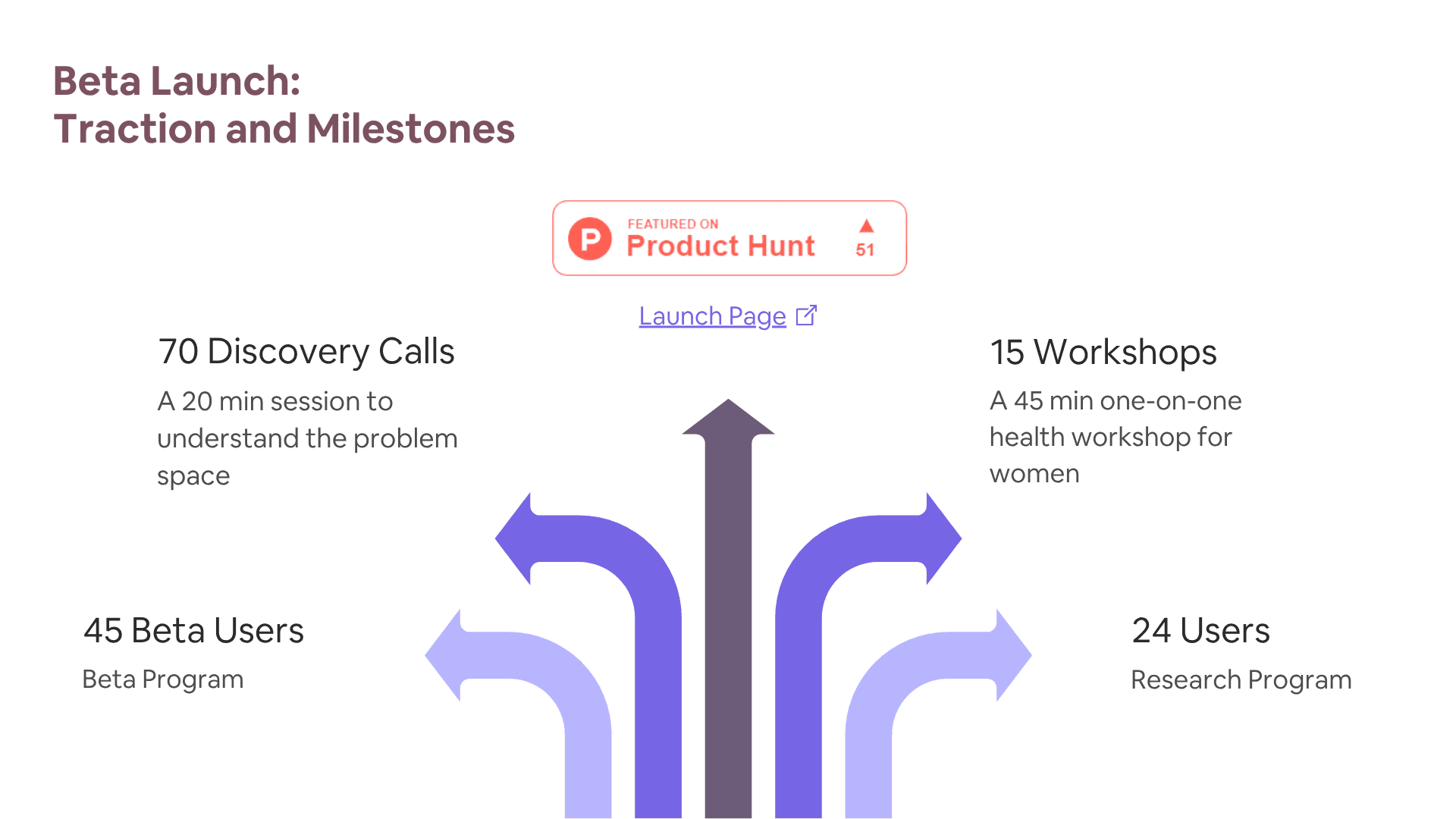 Beta Launch:
Traction and Milestones

P FEATURED ON
Product Hunt
51

Launch Page

70 Discovery Calls

A 20 min session to understand the problem space

15 Workshops

A 45 min one-on-one health workshop for women

45 Beta Users

Beta Program

24 Users

Research Program