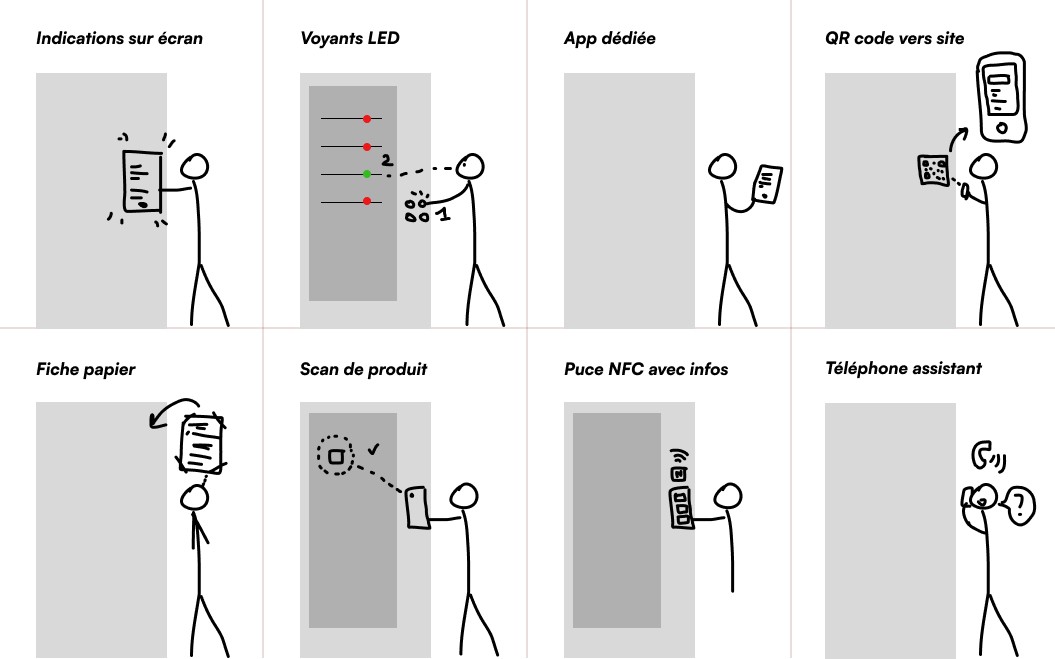 Indications sur écran

Voyants LED

2

1

App dédiée

QR code vers site

Fiche papier

Scan de produit

Puce NFC avec infos

Téléphone assistant

?