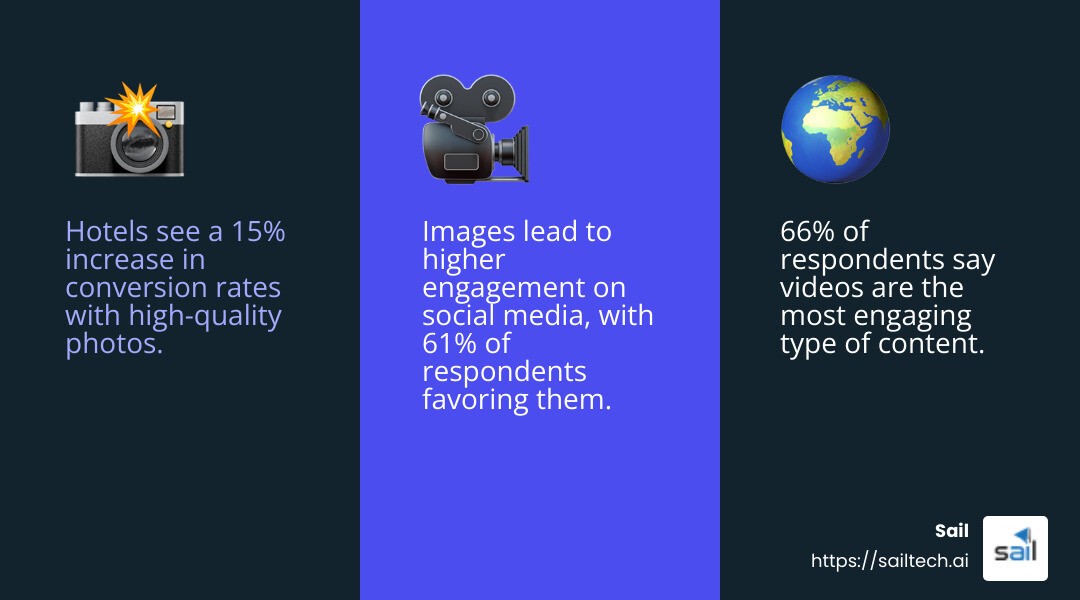 Hotels see a 15% increase in conversion rates with high-quality photos.

Images lead to higher engagement on social media, with 61% of respondents favoring them.

66% of respondents say videos are the most engaging type of content.

Sail
https://sailtech.ai

sail