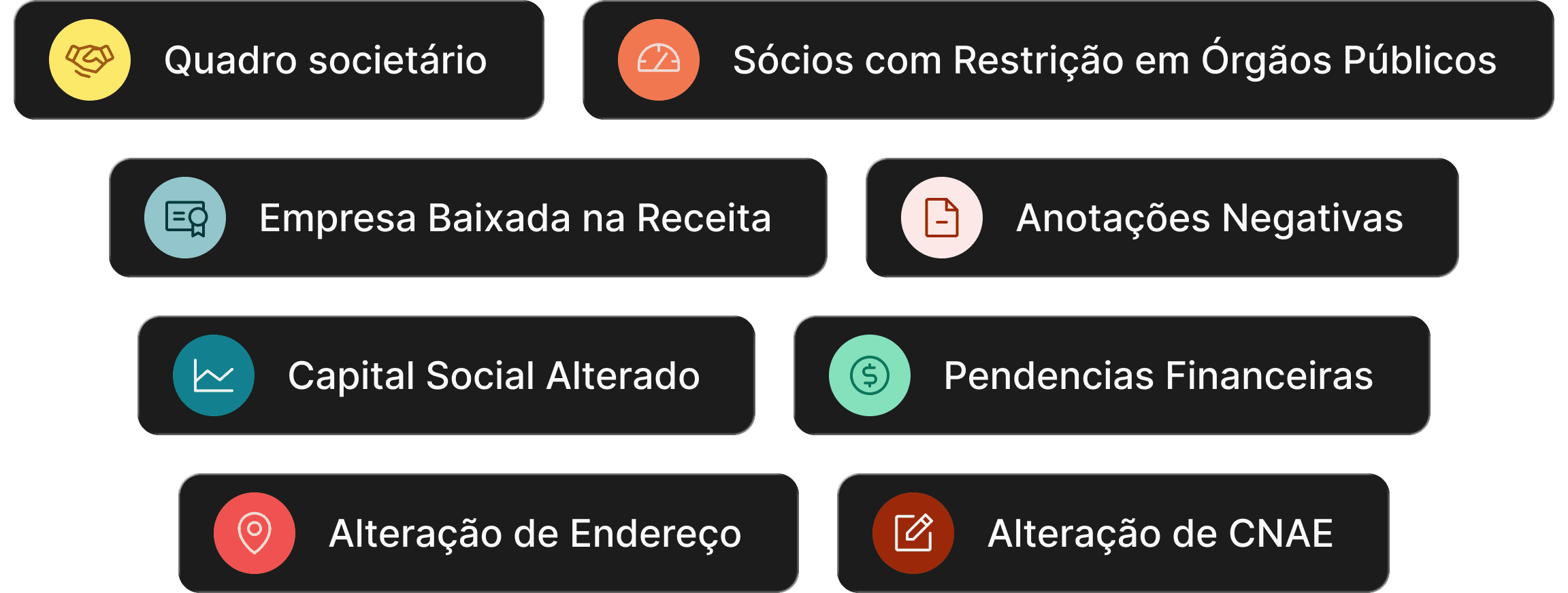 Quadro societário

Sócios com Restrição em Órgãos Públicos

Empresa Baixada na Receita

Anotações Negativas

Capital Social Alterado

Pendencias Financeiras

Alteração de Endereço

Alteração de CNAE